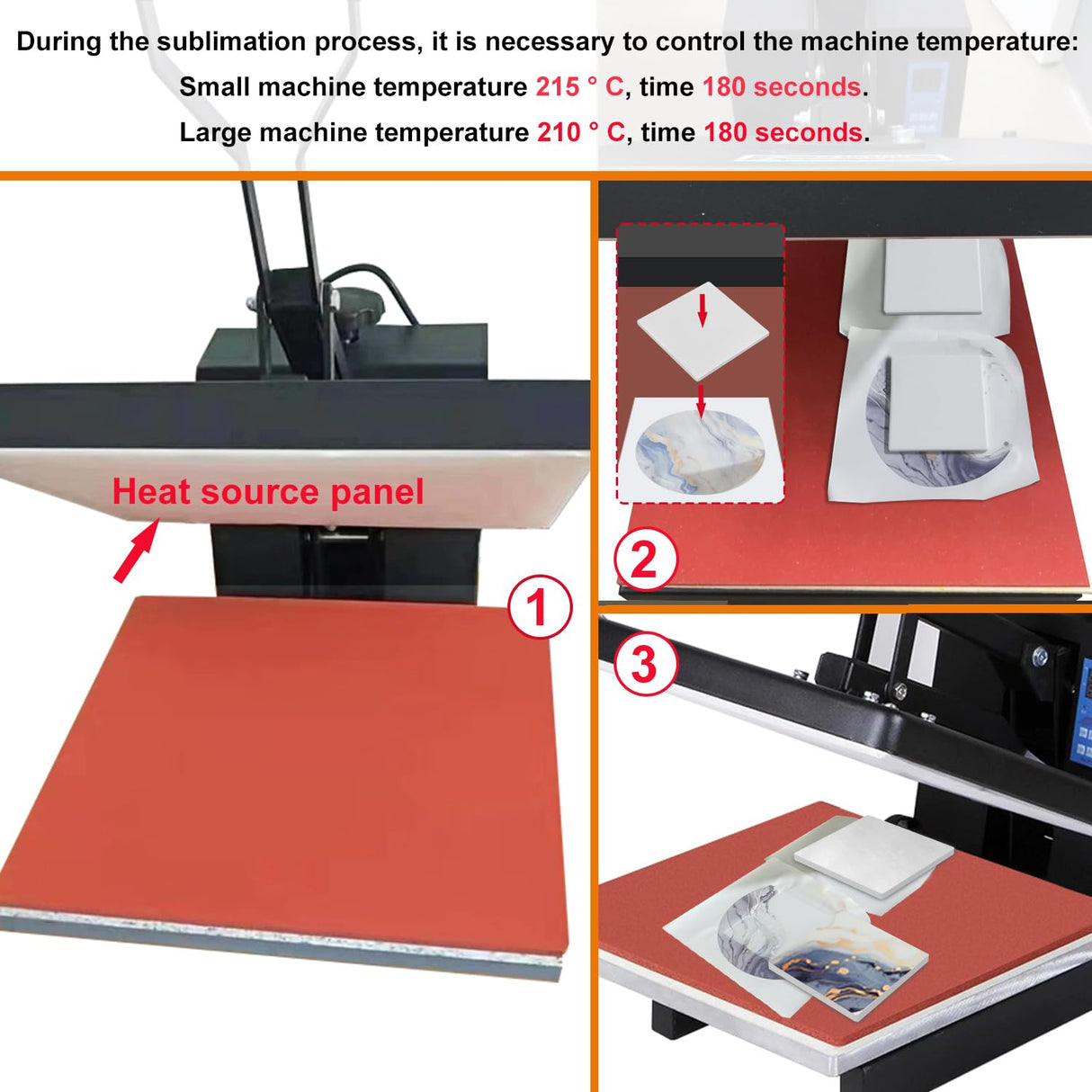 During the sublimation process, it is necessary to control the machine temperature:
Small machine temperature 215 ° C, time 180 seconds.
Large machine temperature 210 ° C, time 180 seconds.

Heat source panel

1

2

3