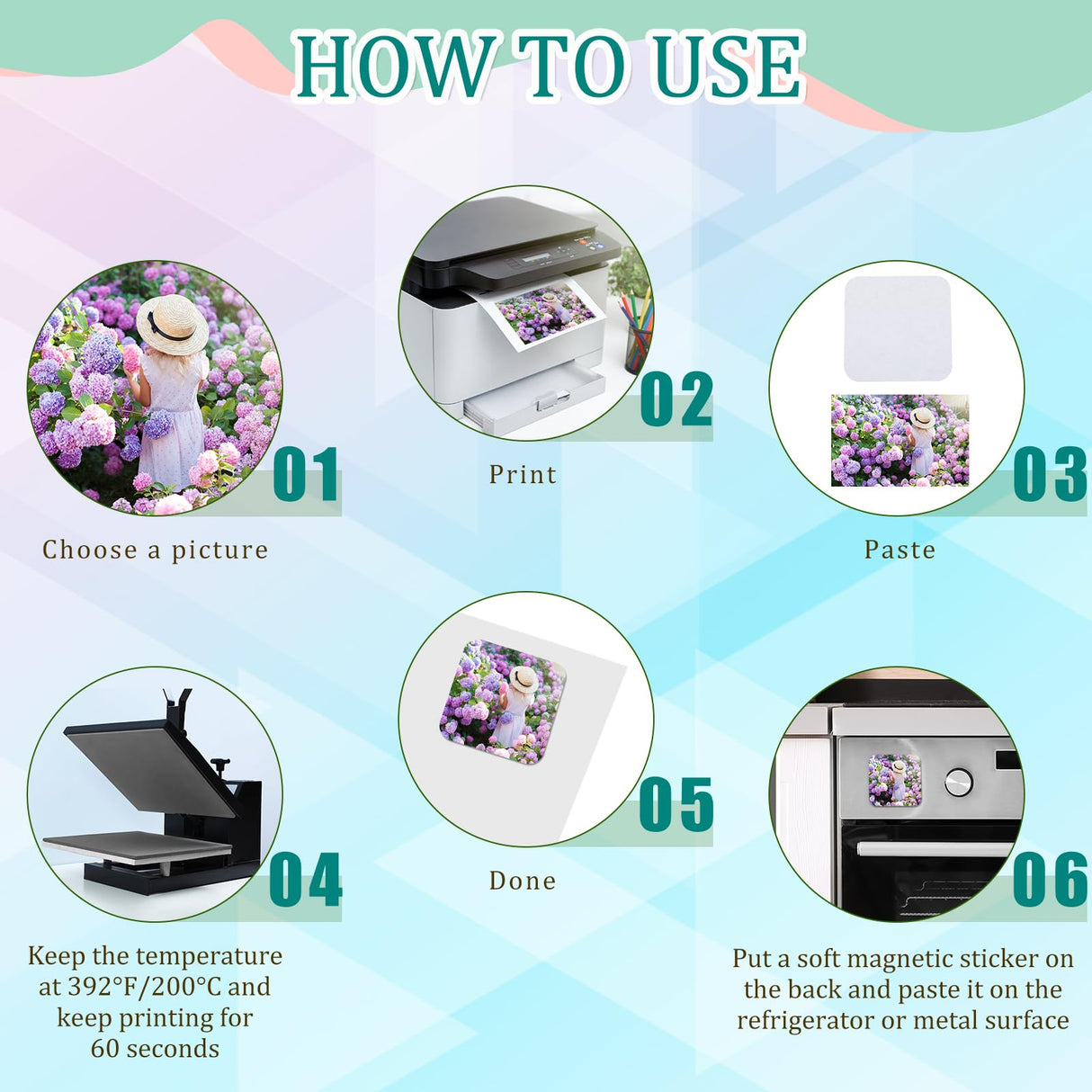 HOW TO USE

01

Choose a picture

02

Print

03

Paste

04

Keep the temperature at 392°F/200°C and keep printing for 60 seconds

05

Done

06

Put a soft magnetic sticker on the back and paste it on the refrigerator or metal surface