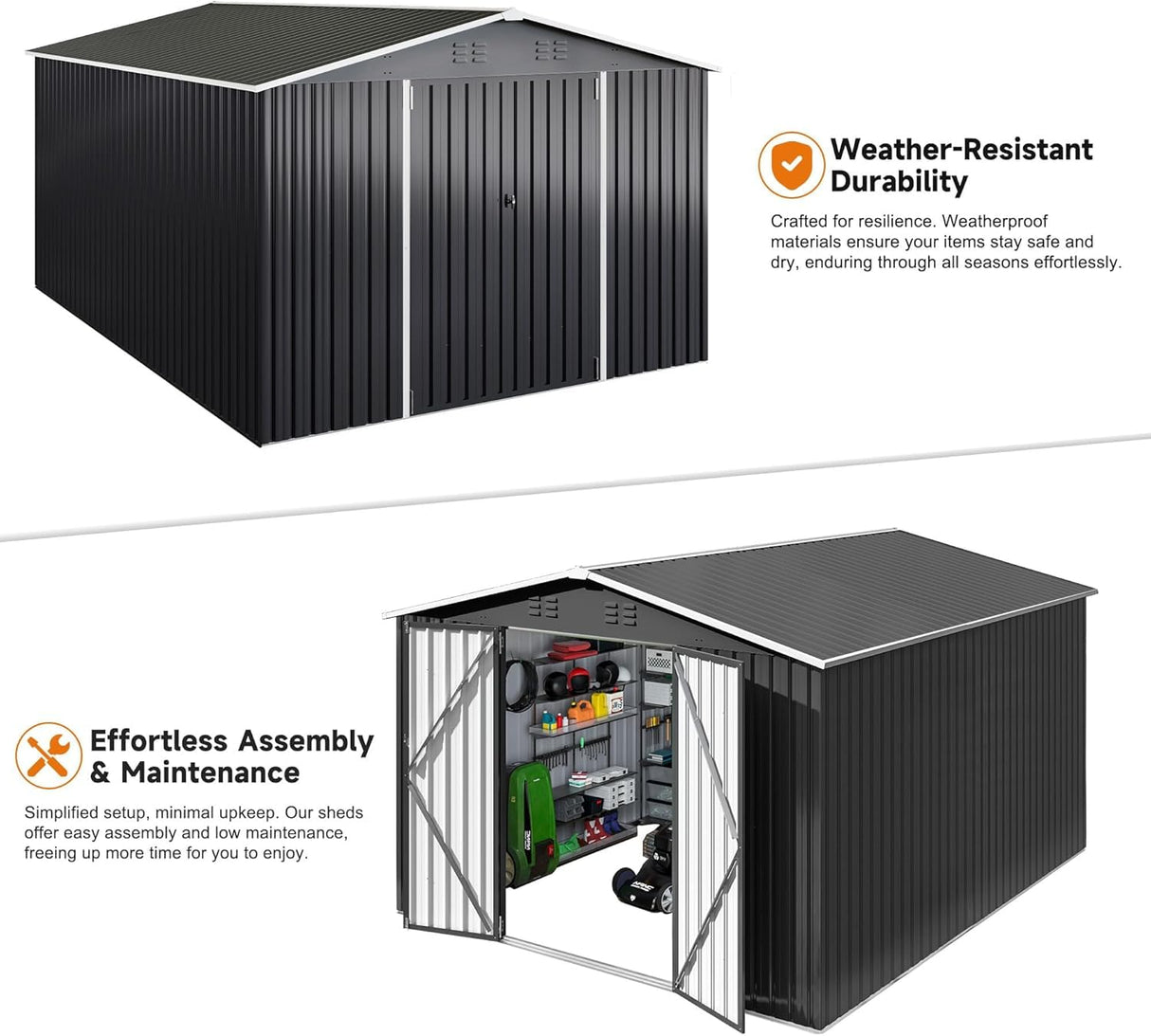 Weather-Resistant Durability

Crafted for resilience. Weatherproof materials ensure your items stay safe and dry, enduring through all seasons effortlessly.

Effortless Assembly & Maintenance

Simplified setup, minimal upkeep. Our sheds offer easy assembly and low maintenance, freeing up more time for you to enjoy.