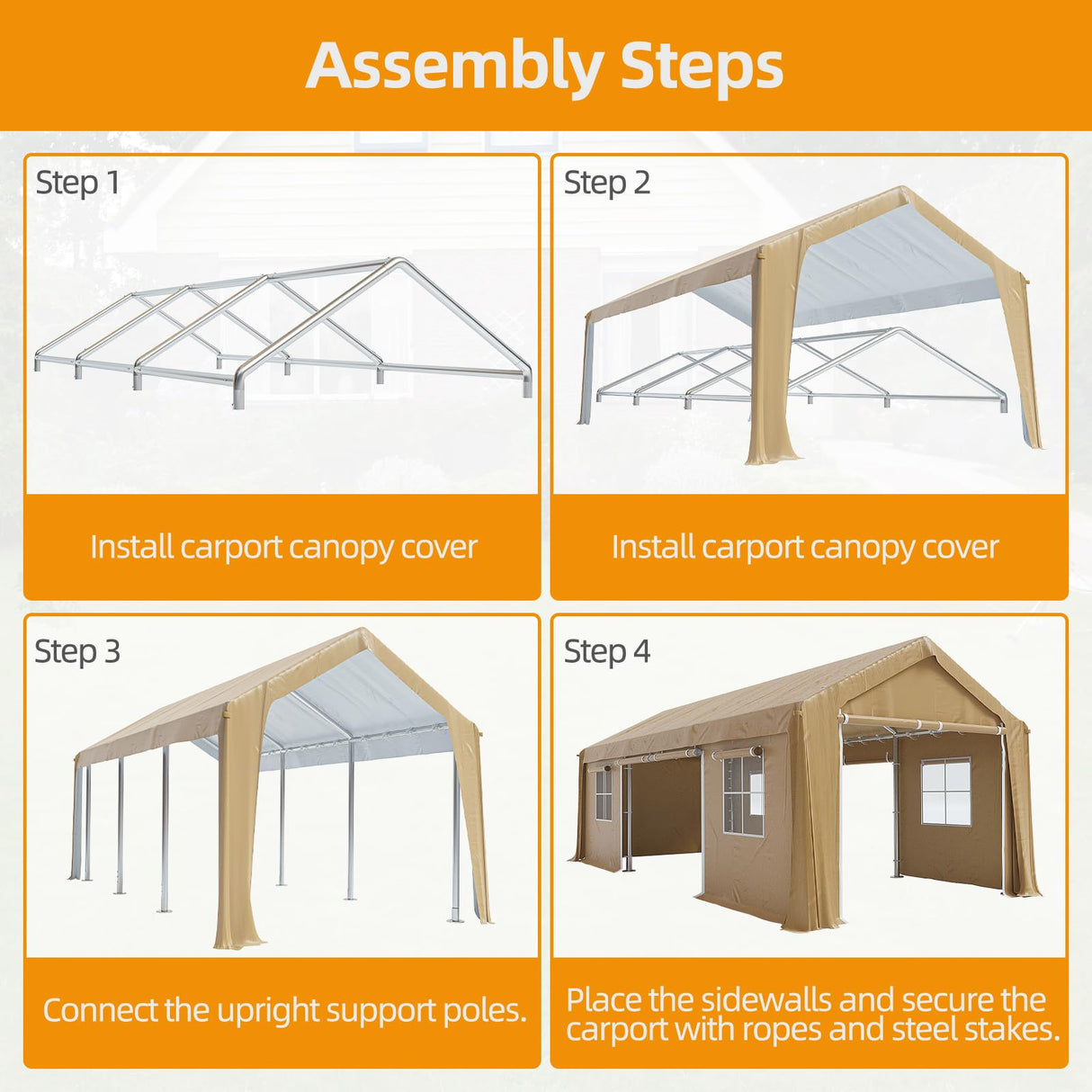 Assembly Steps

Step 1

Install carport canopy cover

Step 2

Install carport canopy cover

Step 3

Connect the upright support poles.

Step 4

Place the sidewalls and secure the carport with ropes and steel stakes.