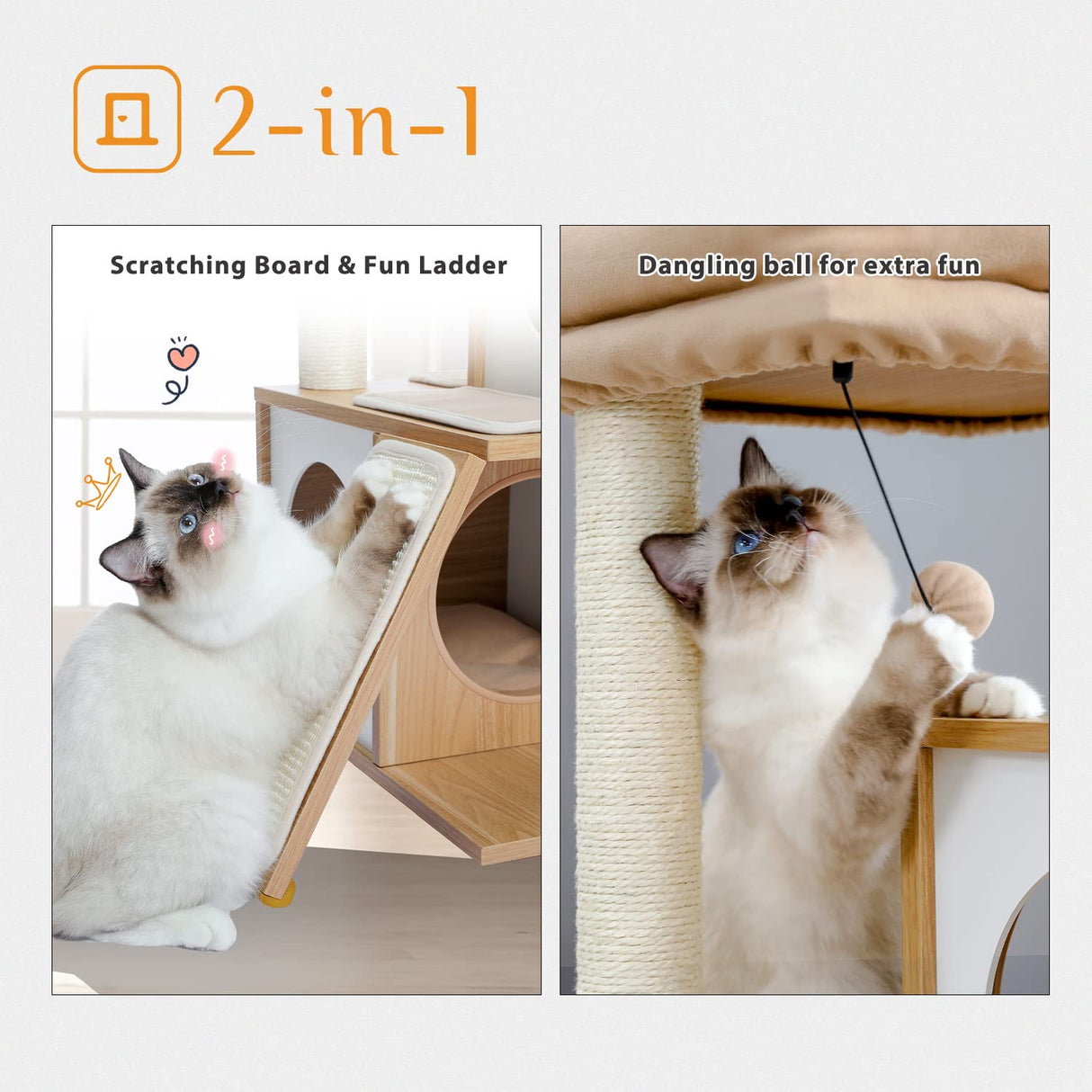 2-in-1

Scratching Board & Fun Ladder

Dangling ball for extra fun