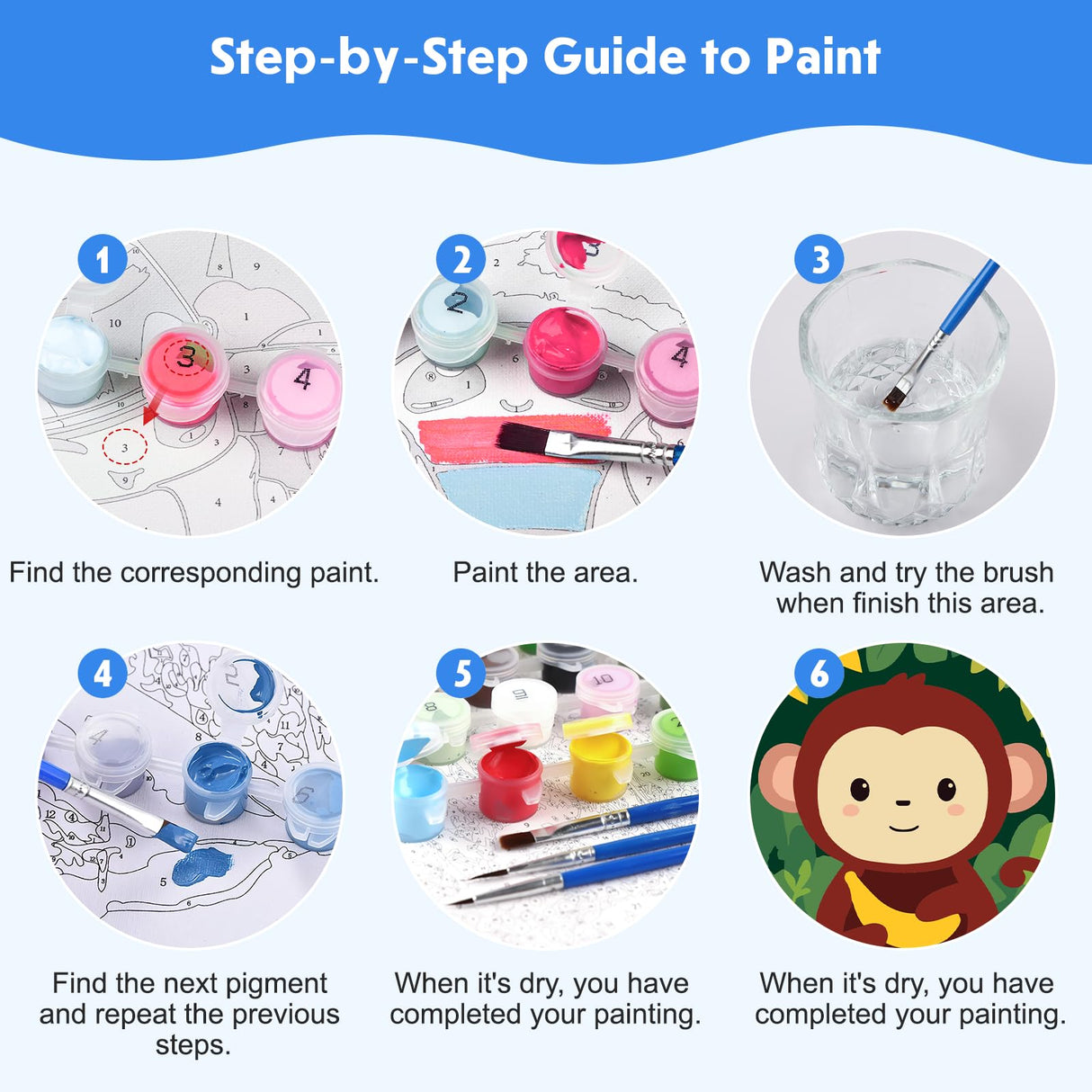 Step-by-Step Guide to Paint

1

Find the corresponding paint.

2

Paint the area.

3

Wash and try the brush when finish this area.

4

Find the next pigment and repeat the previous steps.

5

When it's dry, you have completed your painting.

6

When it's dry, you have completed your painting.