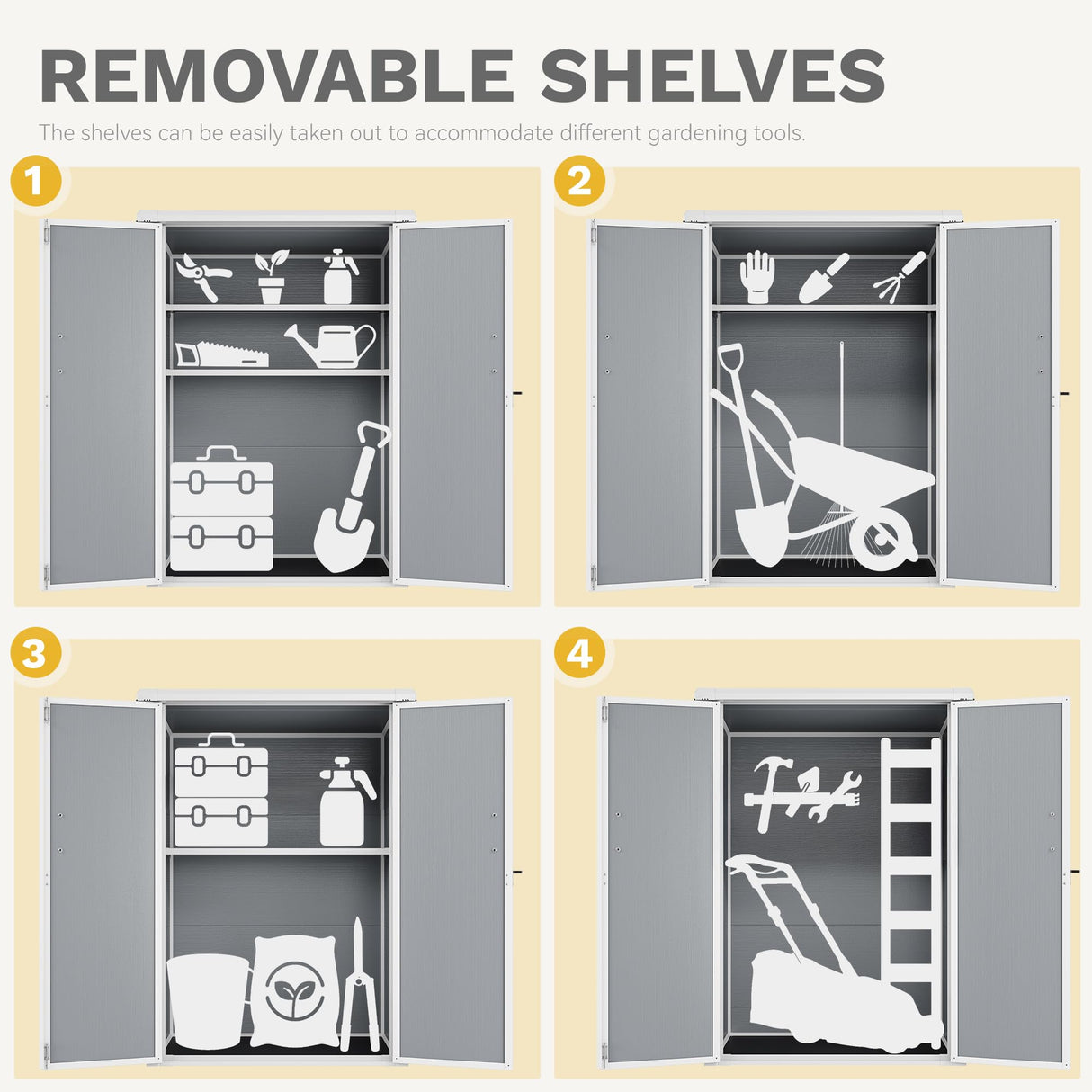 REMOVABLE SHELVES

The shelves can be easily taken out to accommodate different gardening tools.

1

2

3

4