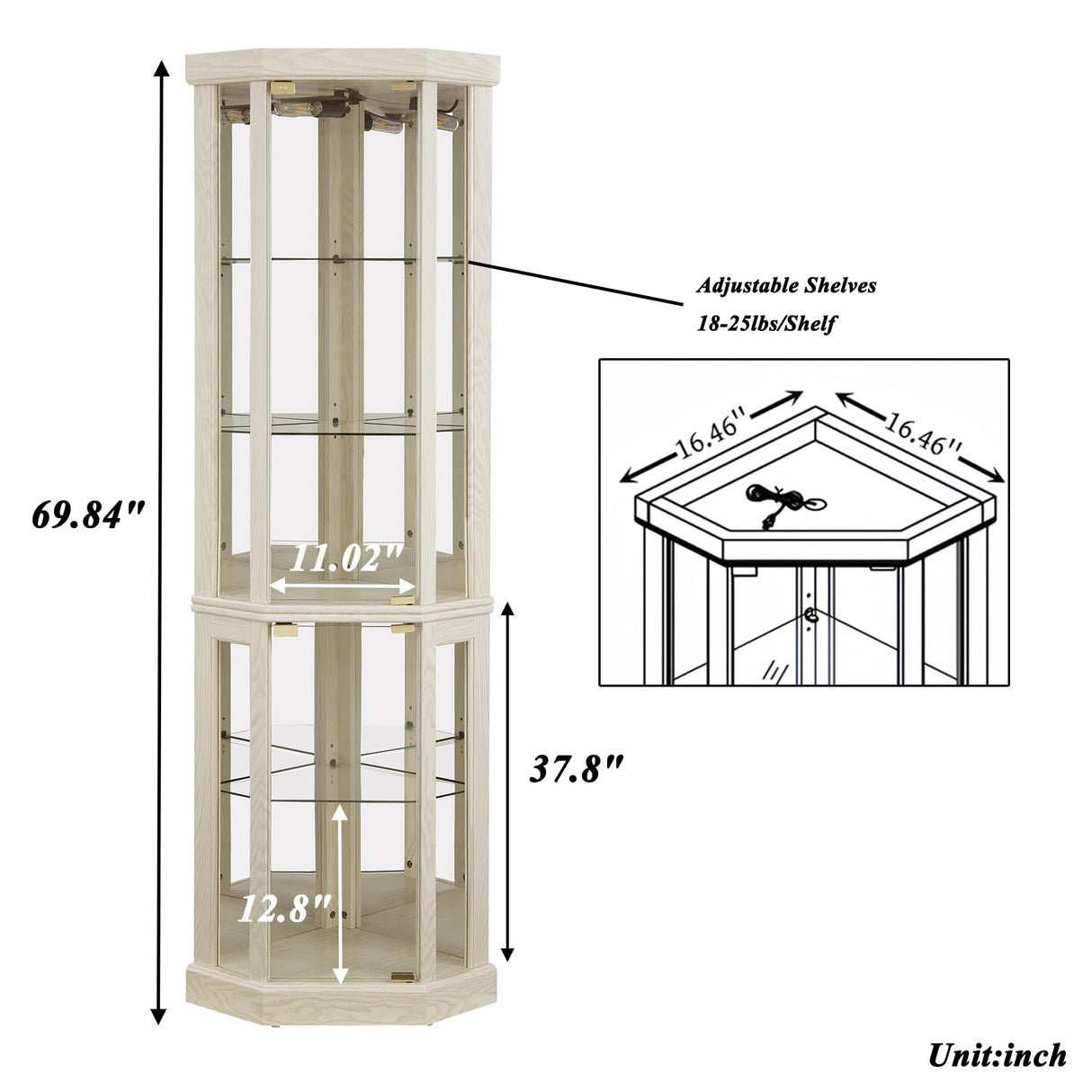 69.84"

11.02"

Adjustable Shelves
18-25lbs/Shelf

16.46"

16.46"

37.8"

12.8"

Unit:inch