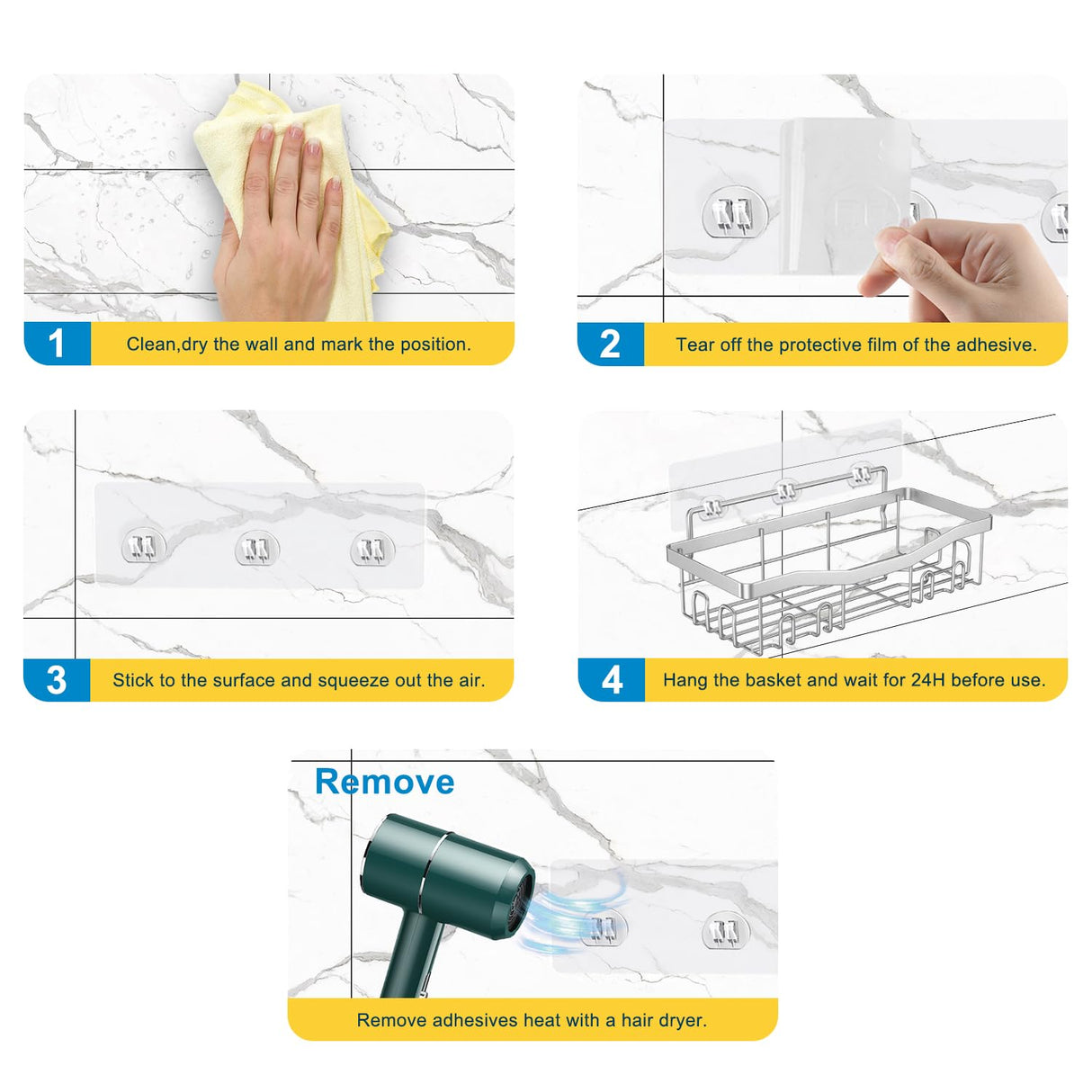 1 Clean,dry the wall and mark the position.

2 Tear off the protective film of the adhesive.

3 Stick to the surface and squeeze out the air.

4 Hang the basket and wait for 24H before use.

Remove

Remove adhesives heat with a hair dryer.