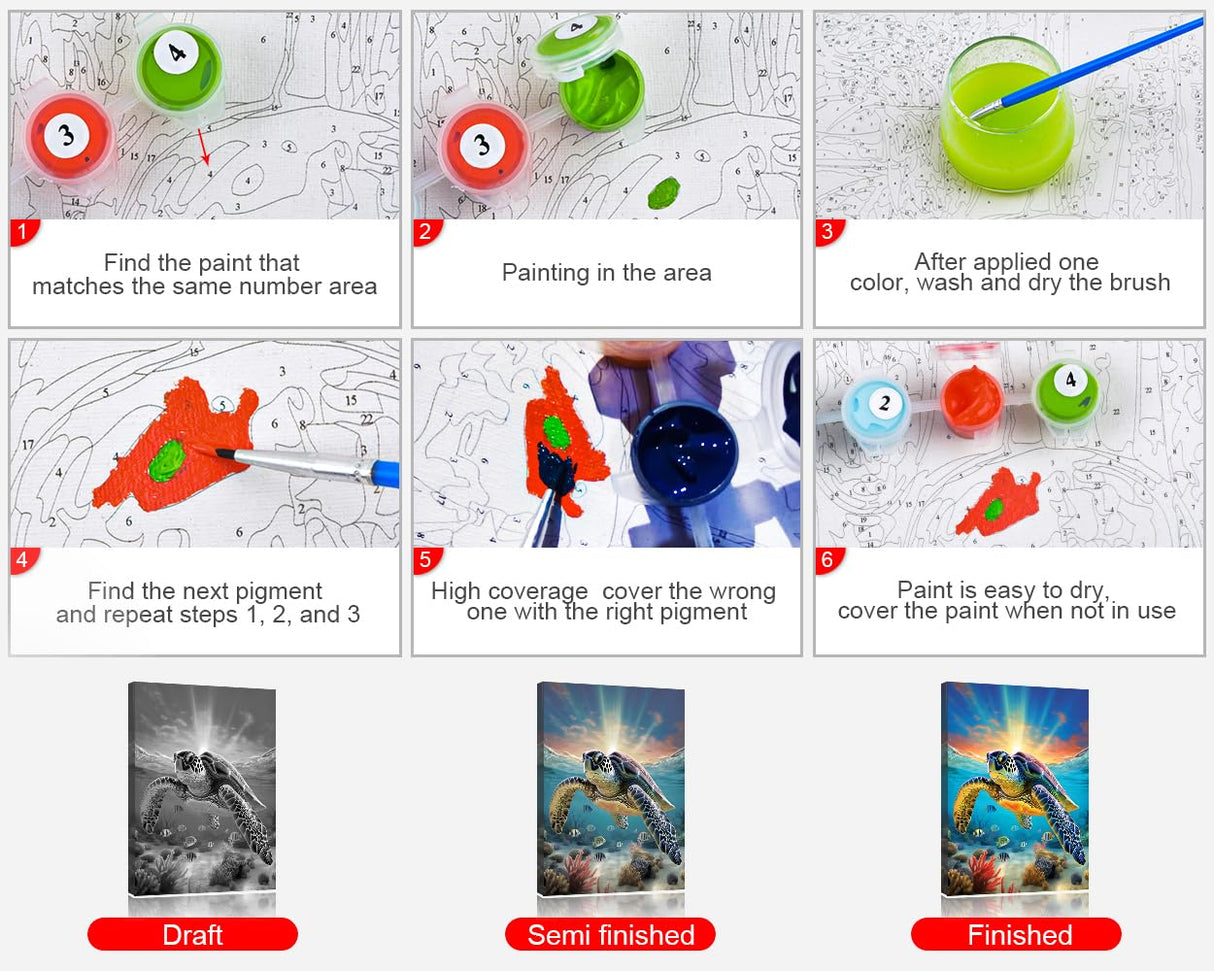 1
Find the paint that matches the same number area

2
Painting in the area

3
After applied one color, wash and dry the brush

4
Find the next pigment and repeat steps 1, 2, and 3

5
High coverage cover the wrong one with the right pigment

6
Paint is easy to dry, cover the paint when not in use

Draft

Semi finished

Finished