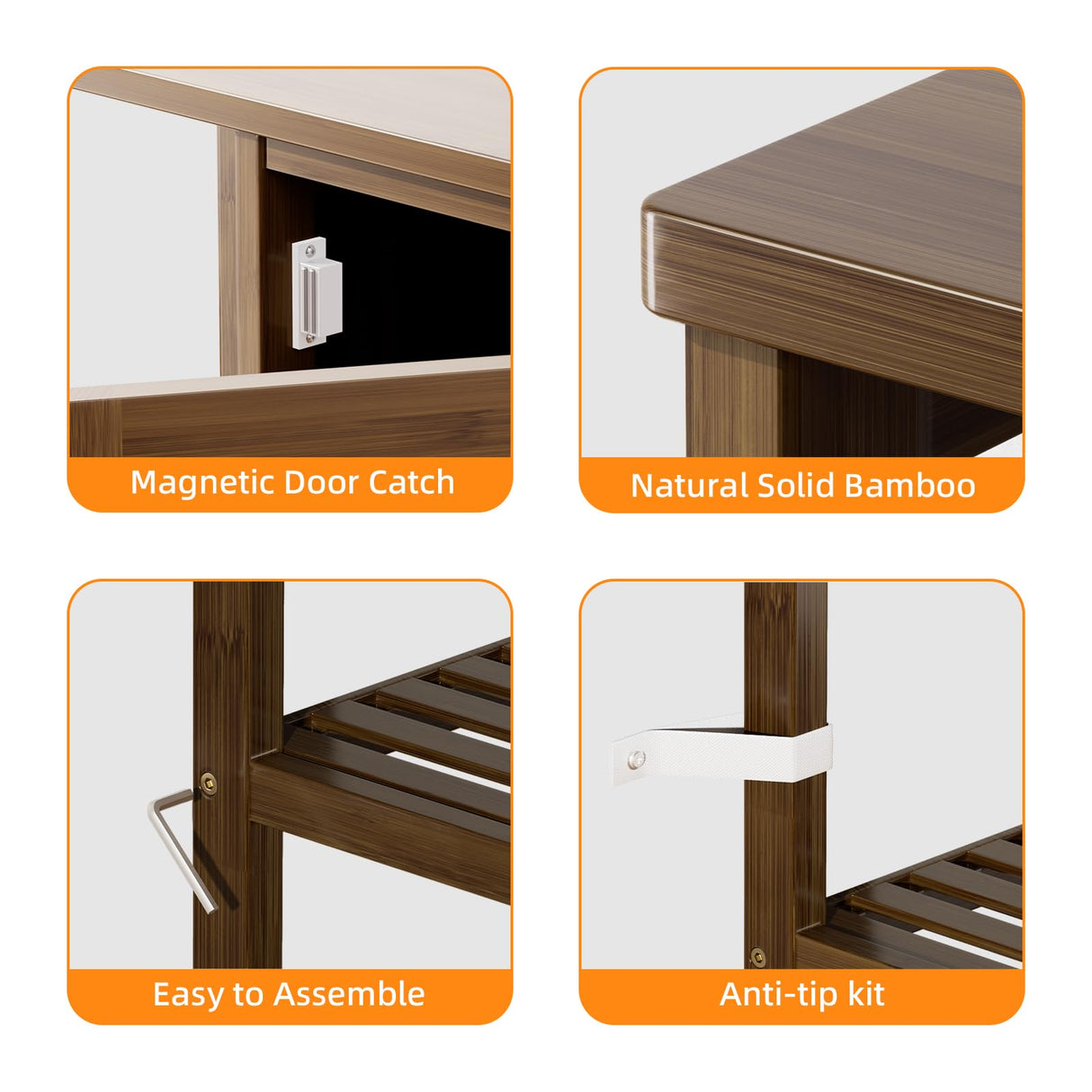 Magnetic Door Catch

Natural Solid Bamboo

Easy to Assemble

Anti-tip kit