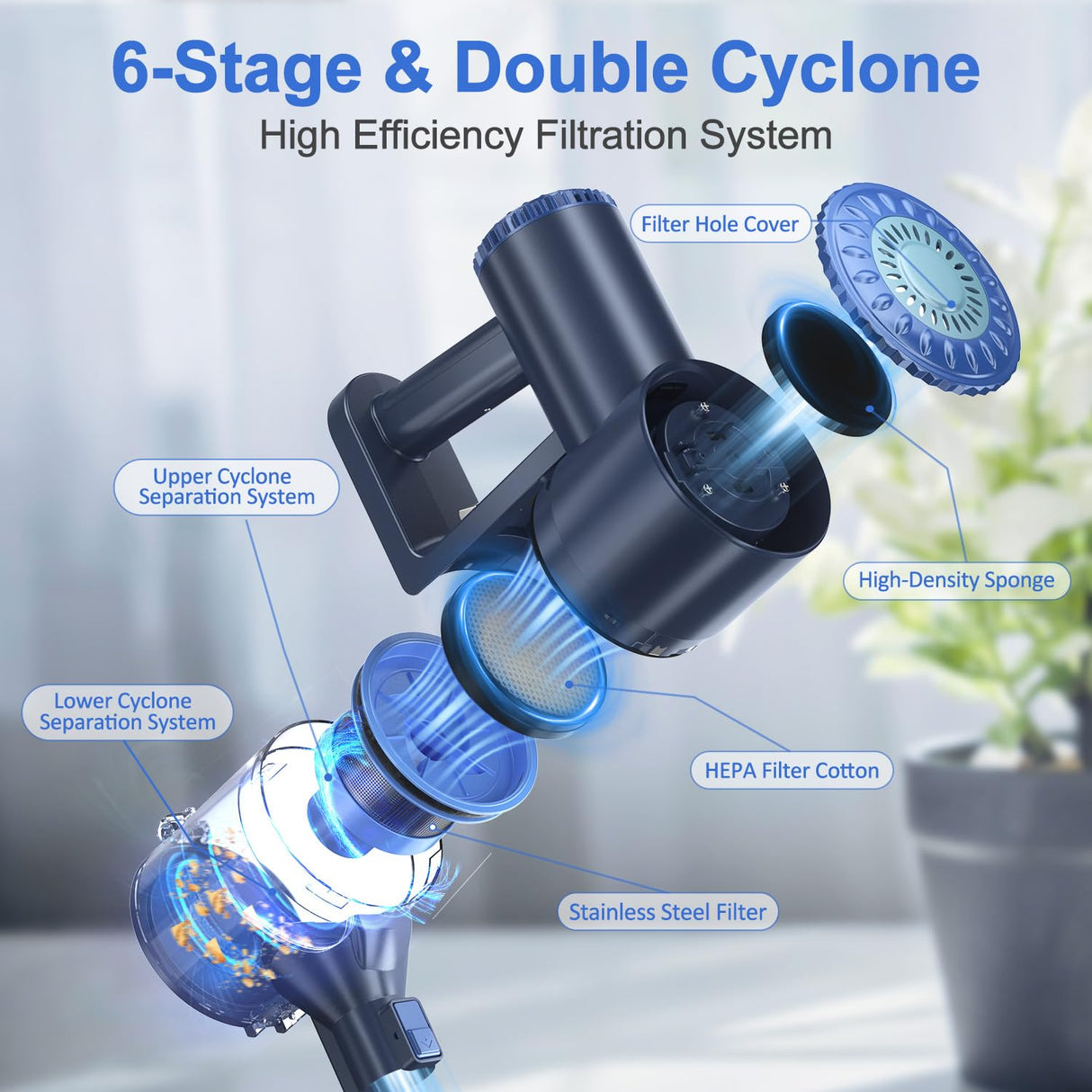 6-Stage & Double Cyclone

High Efficiency Filtration System

Filter Hole Cover

Upper Cyclone Separation System

High-Density Sponge

Lower Cyclone Separation System

HEPA Filter Cotton

Stainless Steel Filter