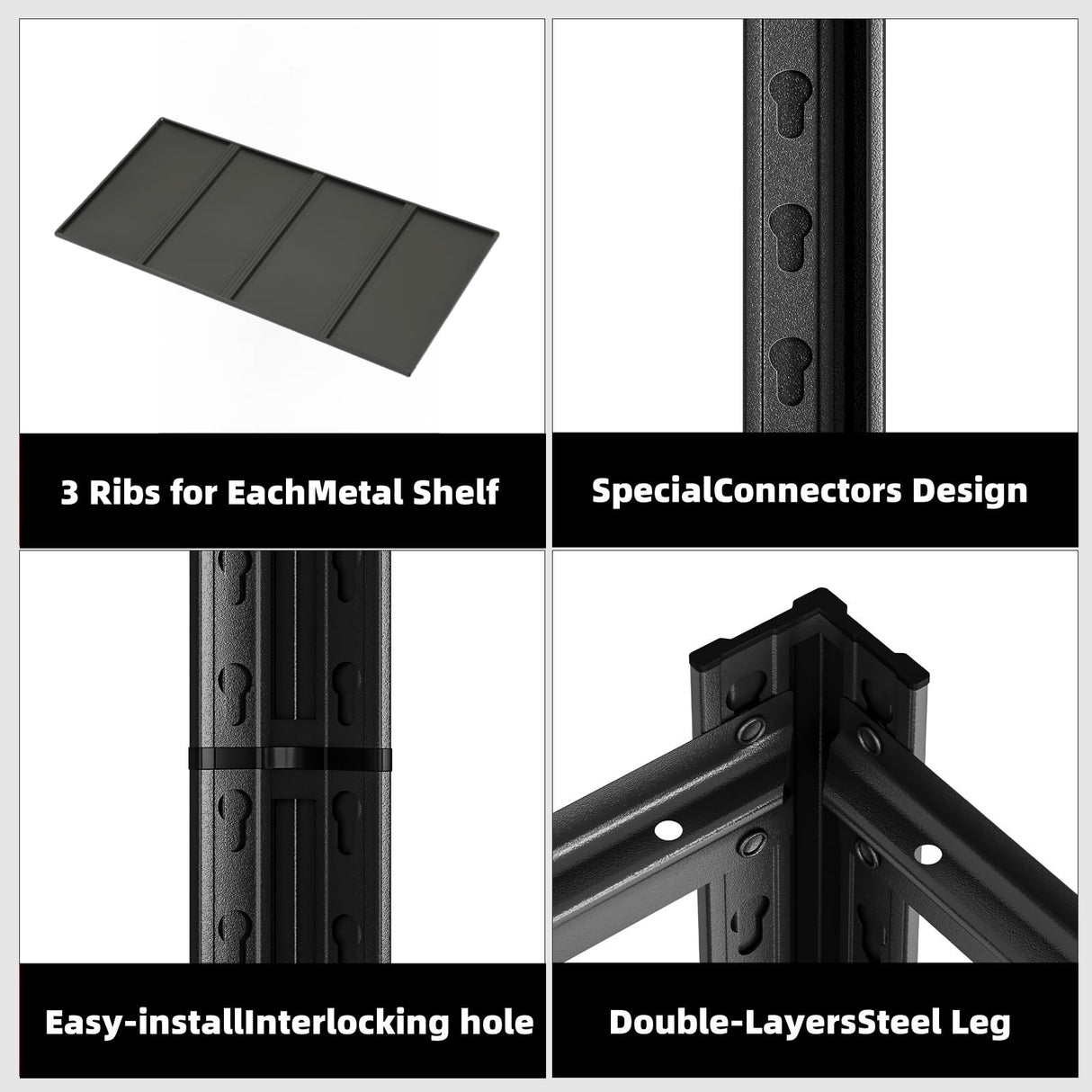 3 Ribs for EachMetal Shelf

SpecialConnectors Design

Easy-installInterlocking hole

Double-LayersSteel Leg