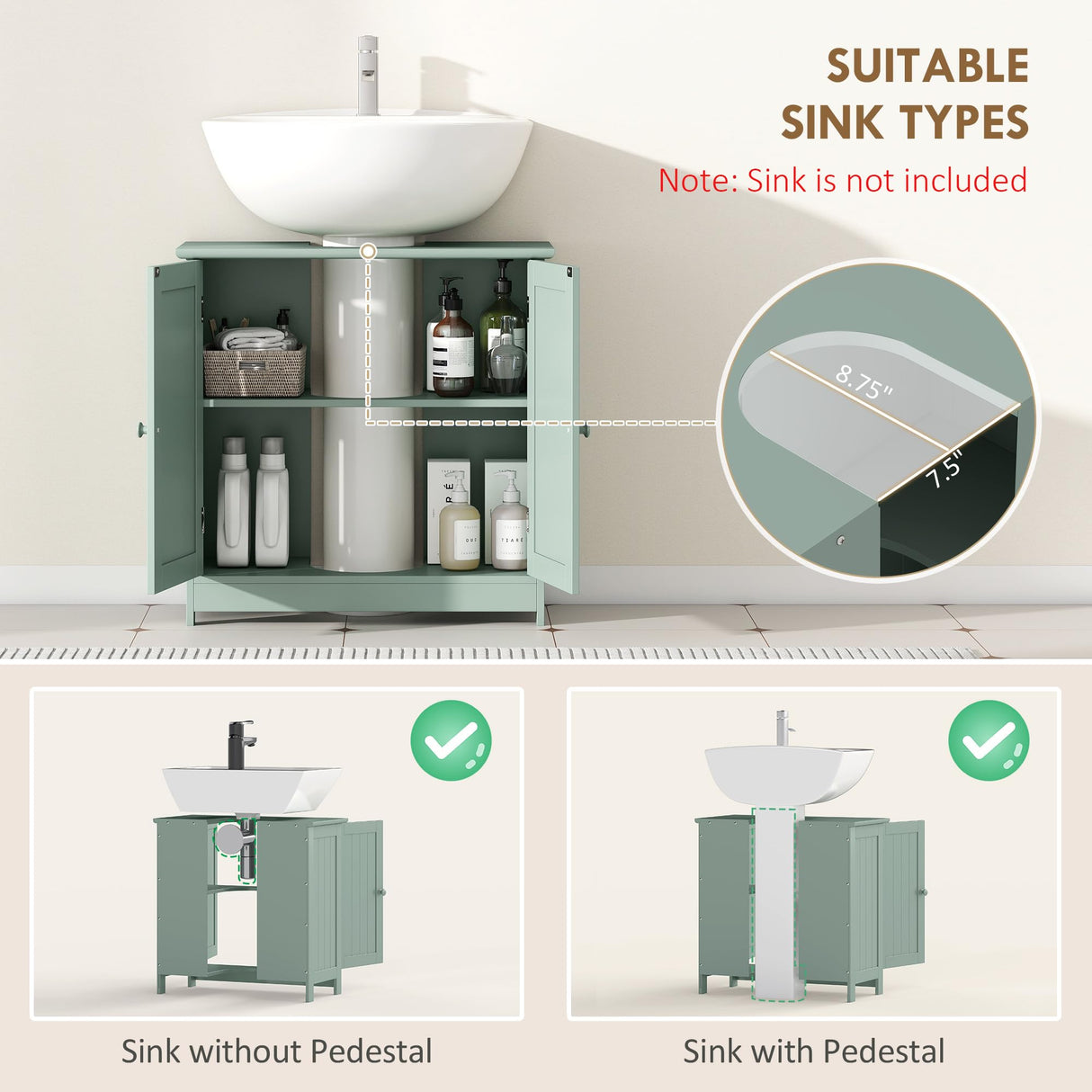 SUITABLE
SINK TYPES

Note: Sink is not included

8.75"

7.5"

Sink without Pedestal

Sink with Pedestal