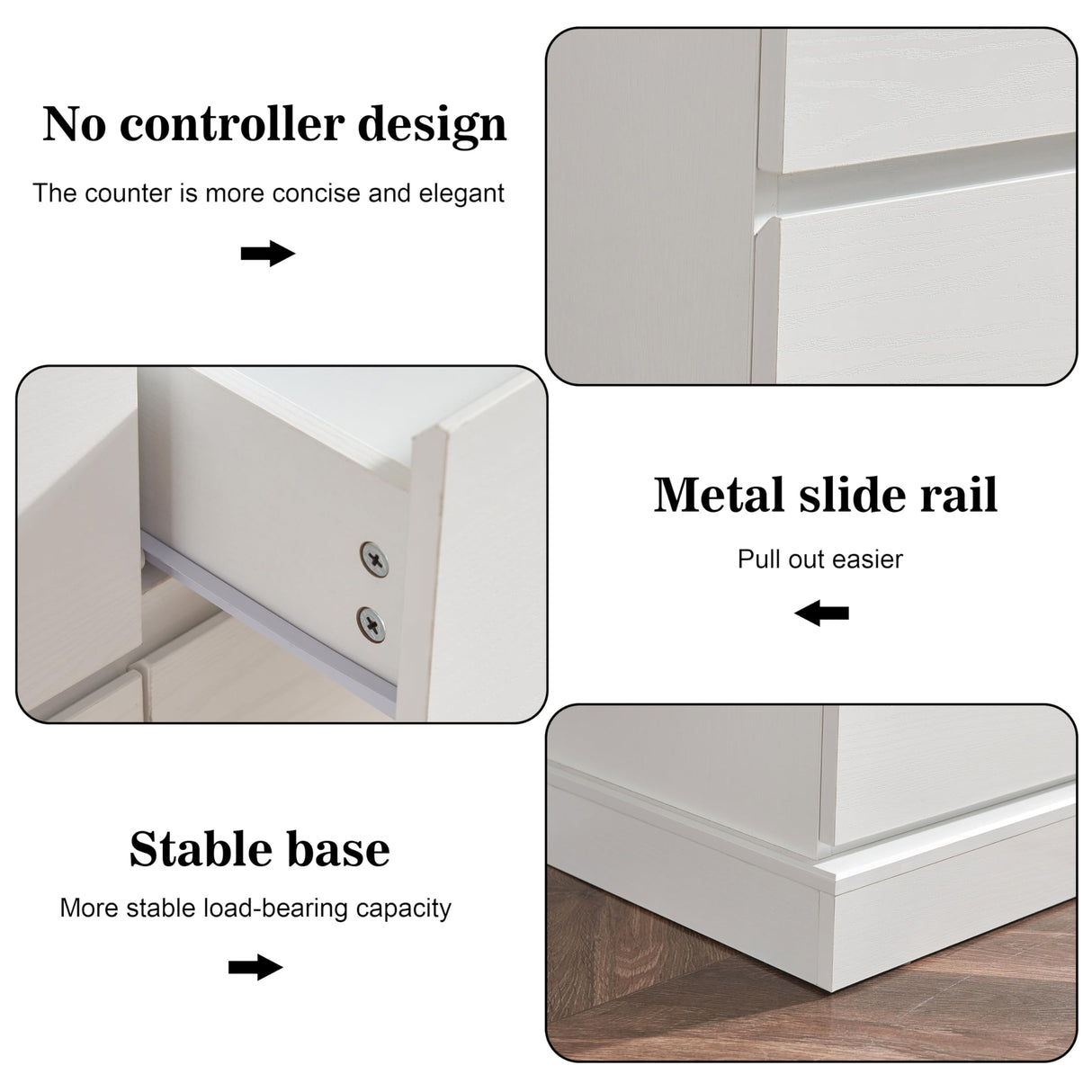 No controller design

The counter is more concise and elegant

Metal slide rail

Pull out easier

Stable base

More stable load-bearing capacity