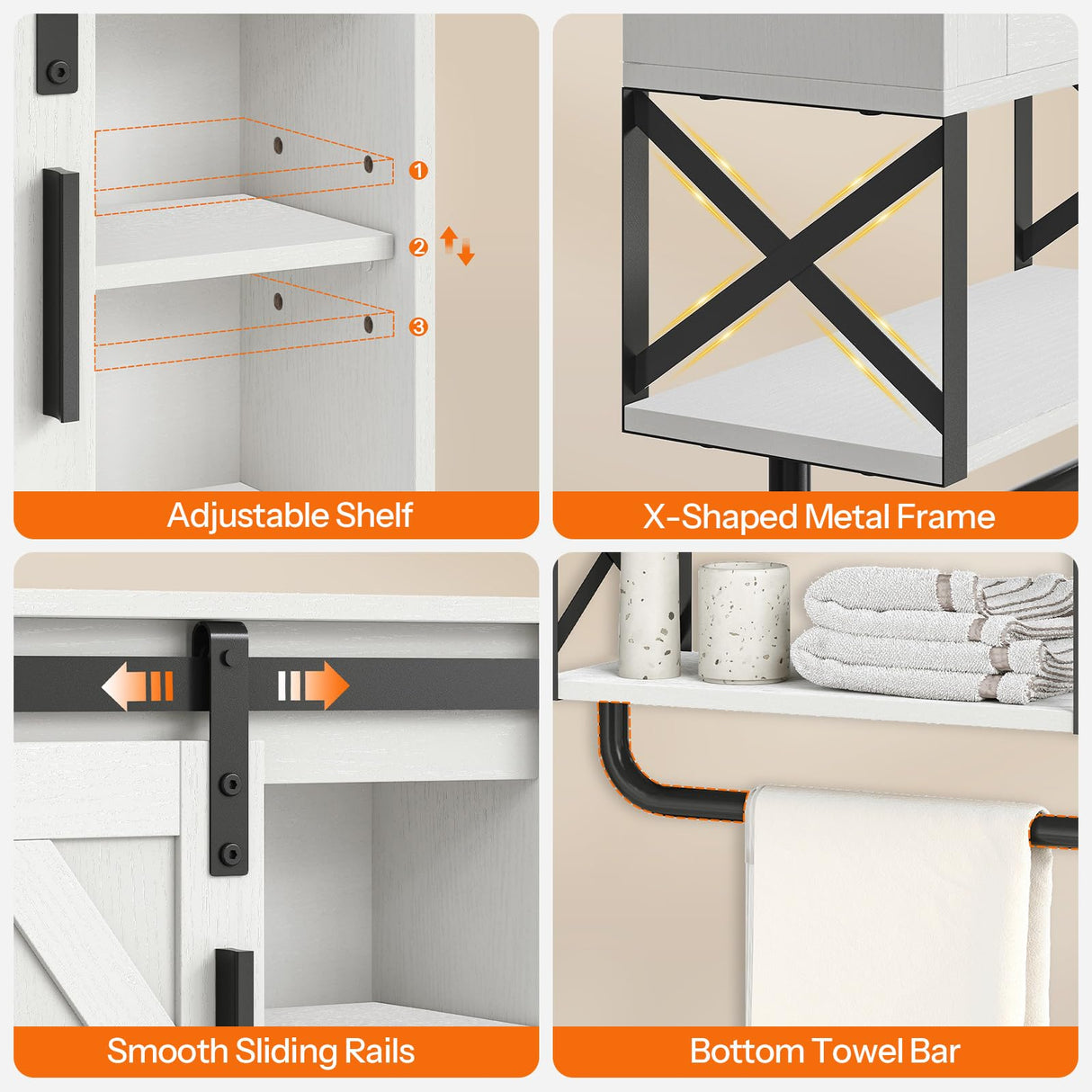 1
2
3

Adjustable Shelf

X-Shaped Metal Frame

Smooth Sliding Rails

Bottom Towel Bar