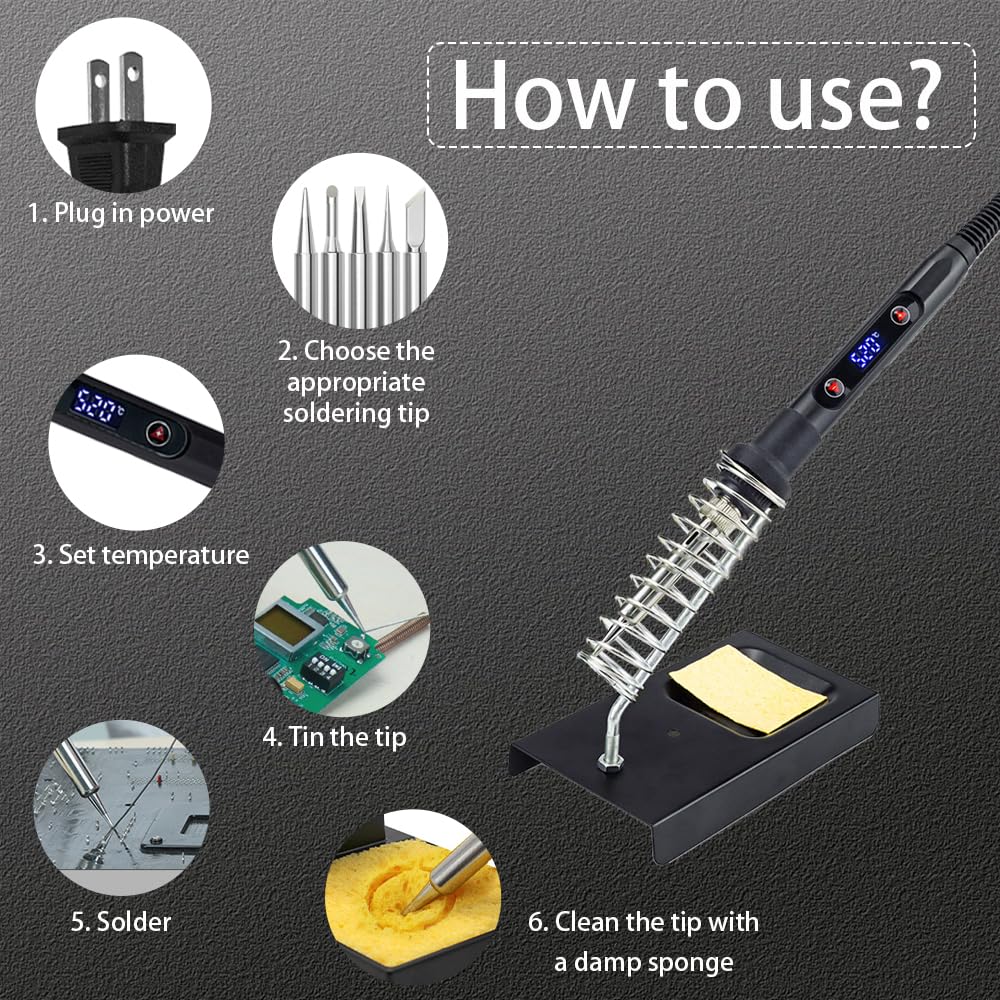 How to use?

1. Plug in power

2. Choose the appropriate soldering tip

520°

3. Set temperature

4. Tin the tip

5. Solder

6. Clean the tip with a damp sponge