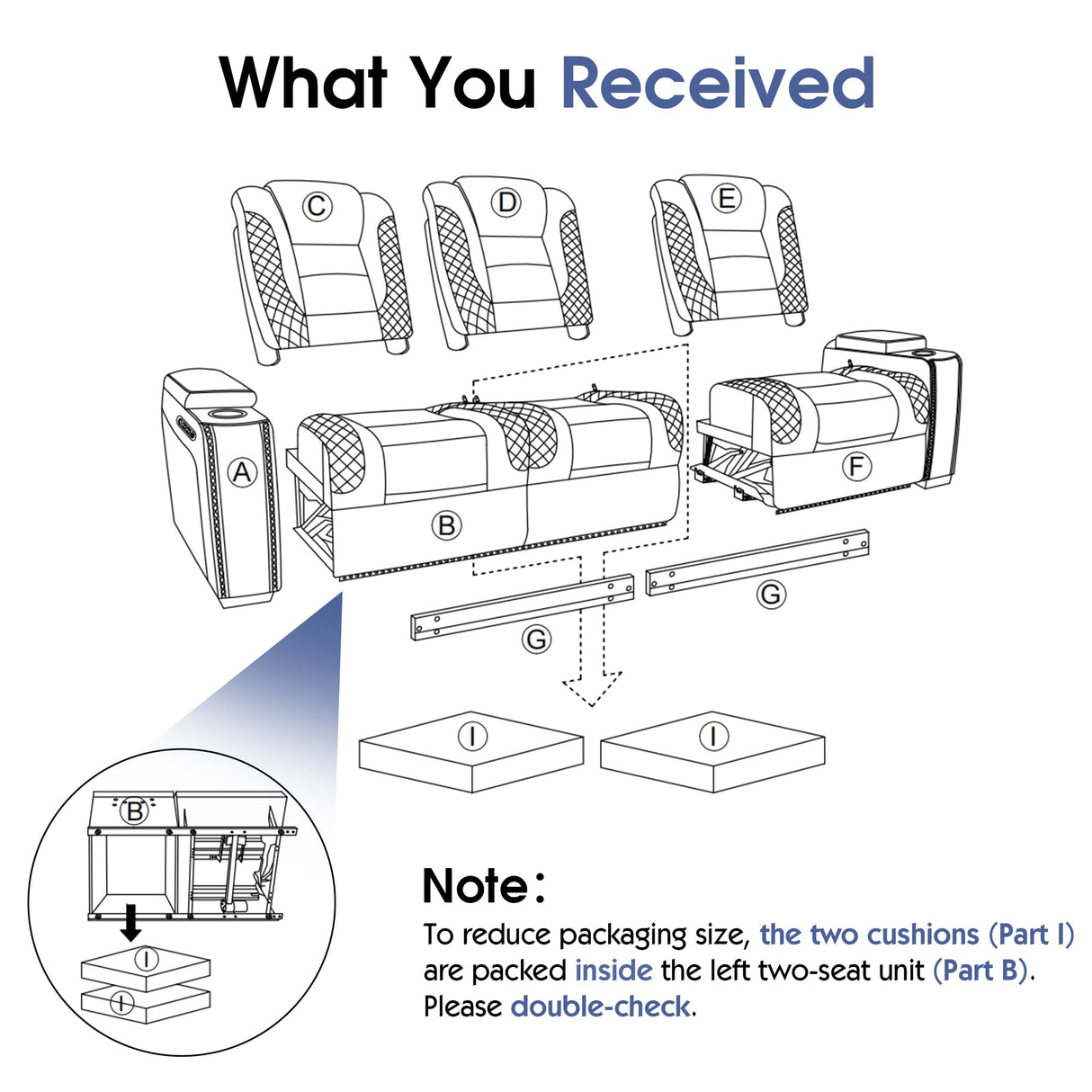 What You Received

C
D
E
A
B
F
G
G
I
I
B
I
I

Note:
To reduce packaging size, the two cushions (Part I) are packed inside the left two-seat unit (Part B). Please double-check.