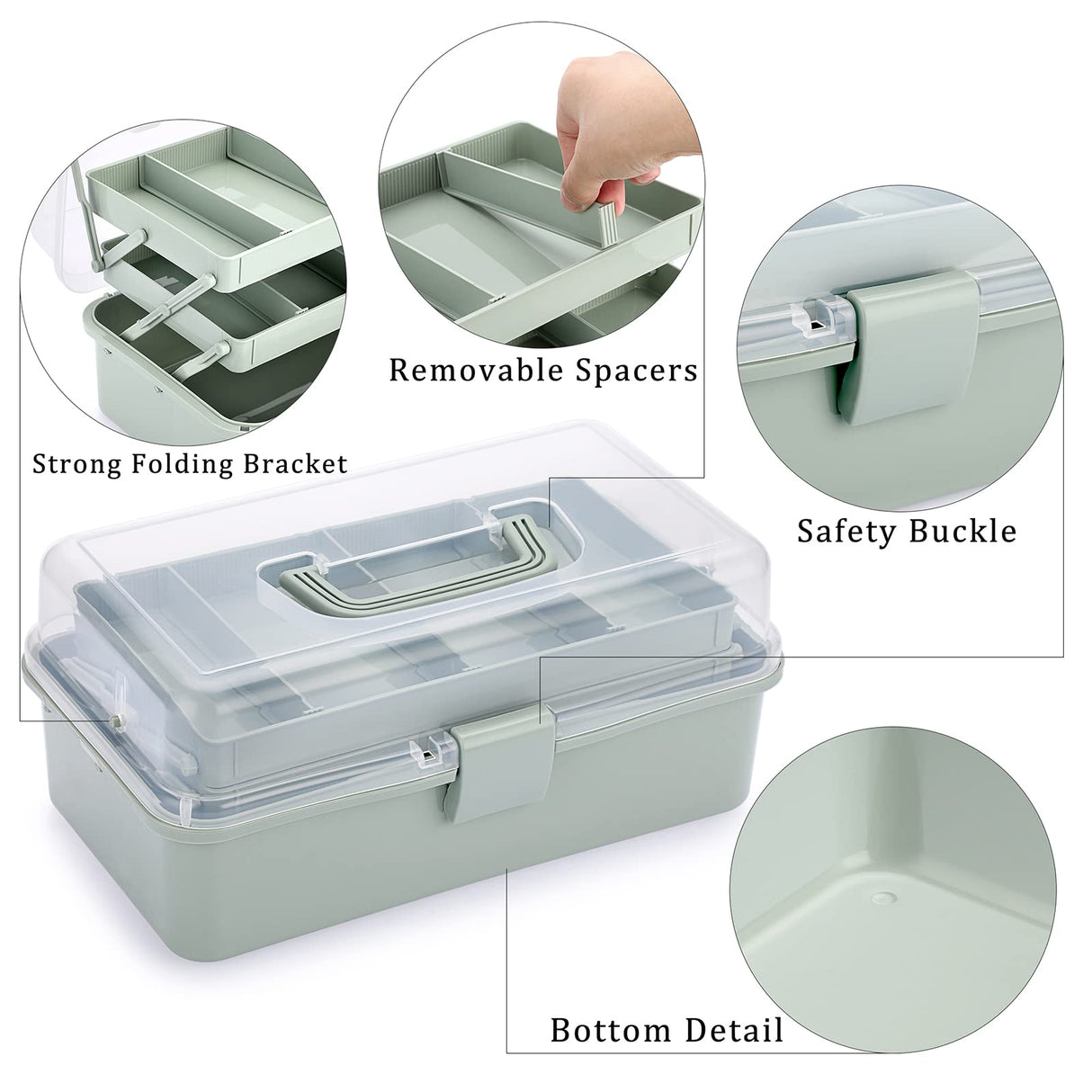 Removable Spacers

Strong Folding Bracket

Safety Buckle

Bottom Detail