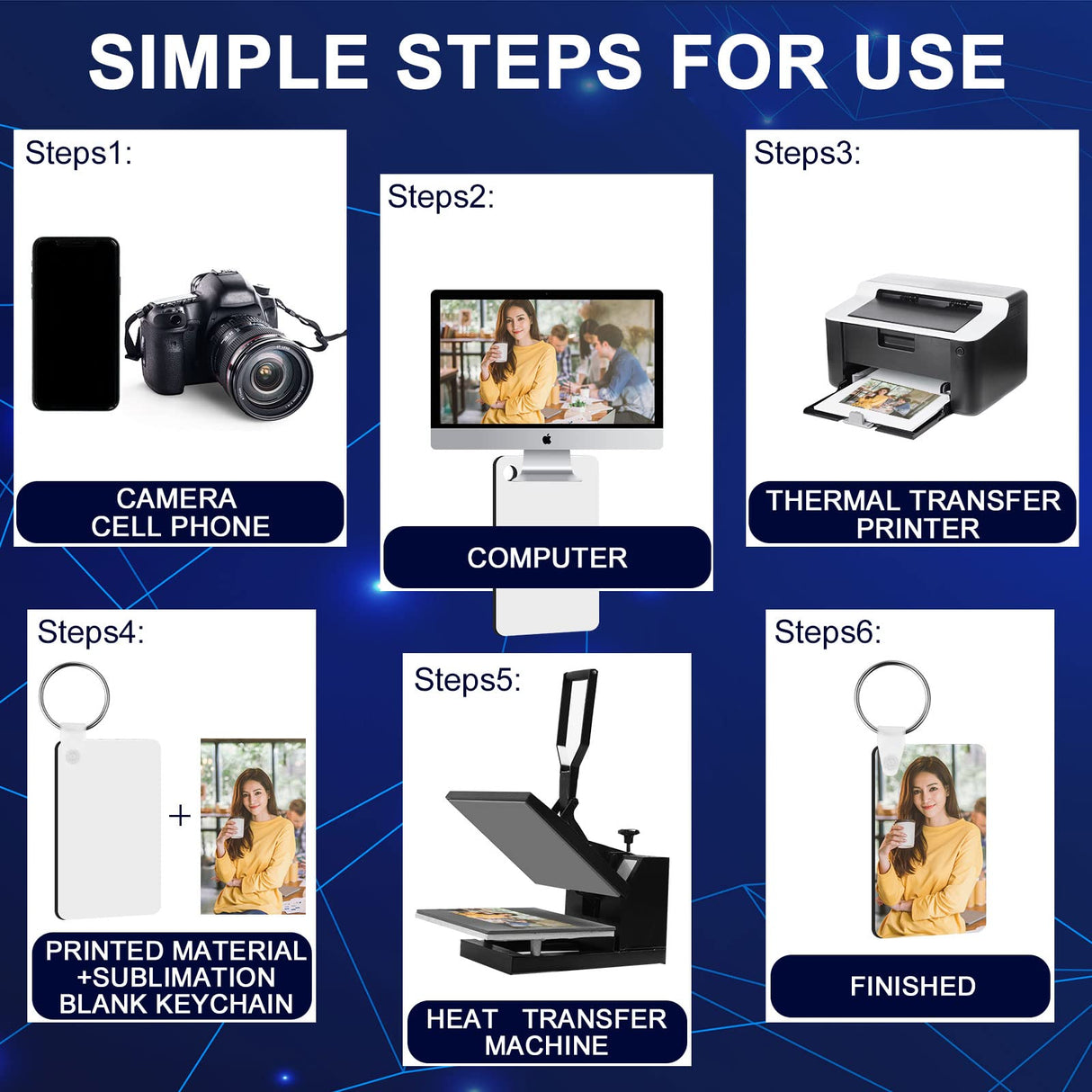 SIMPLE STEPS FOR USE

Steps1:

CAMERA
CELL PHONE

Steps2:

COMPUTER

Steps3:

THERMAL TRANSFER
PRINTER

Steps4:

+

PRINTED MATERIAL
+SUBLIMATION
BLANK KEYCHAIN

Steps5:

HEAT TRANSFER
MACHINE

Steps6:

FINISHED