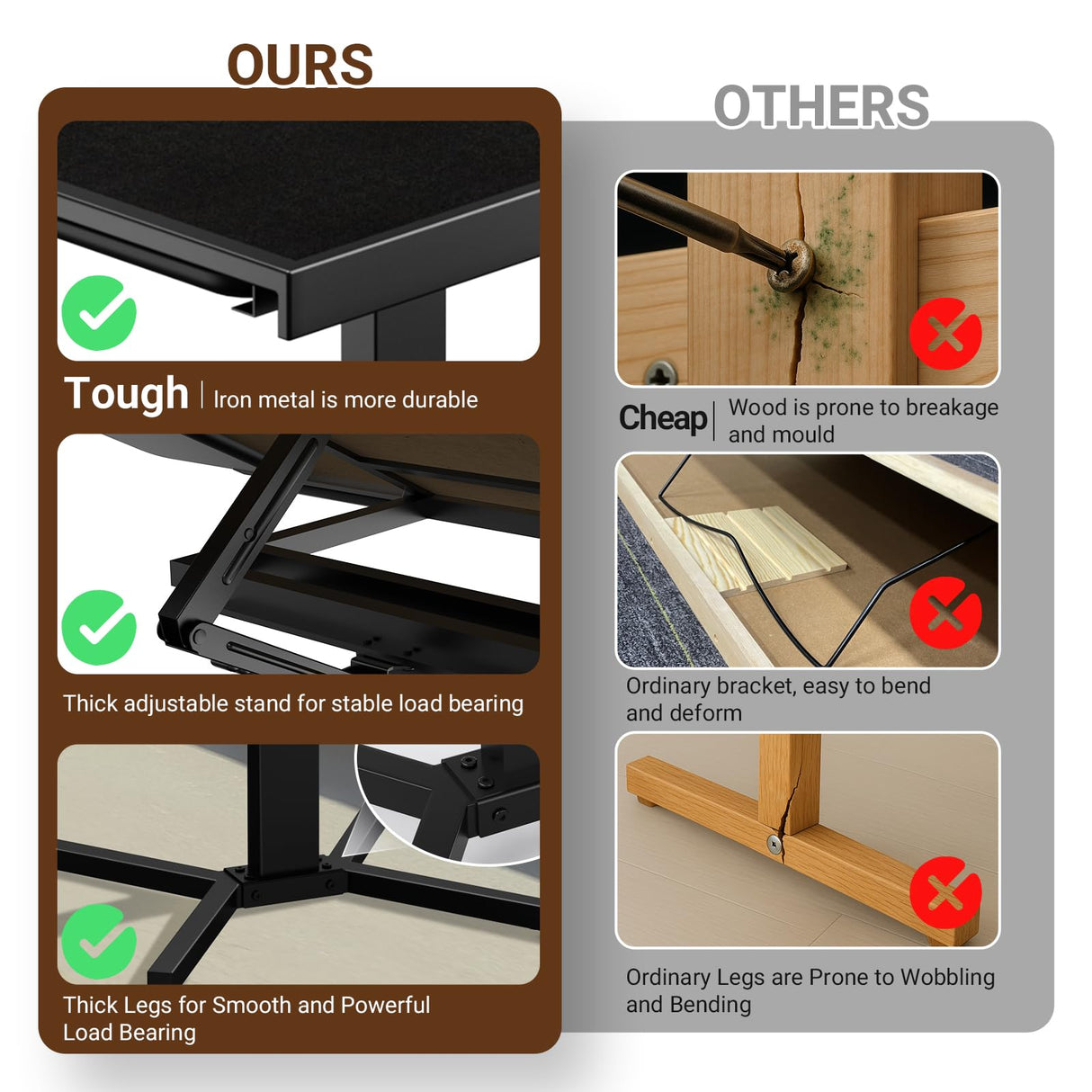 OURS

Tough | Iron metal is more durable

Thick adjustable stand for stable load bearing

Thick Legs for Smooth and Powerful Load Bearing

OTHERS

Cheap | Wood is prone to breakage and mould

Ordinary bracket, easy to bend and deform

Ordinary Legs are Prone to Wobbling and Bending