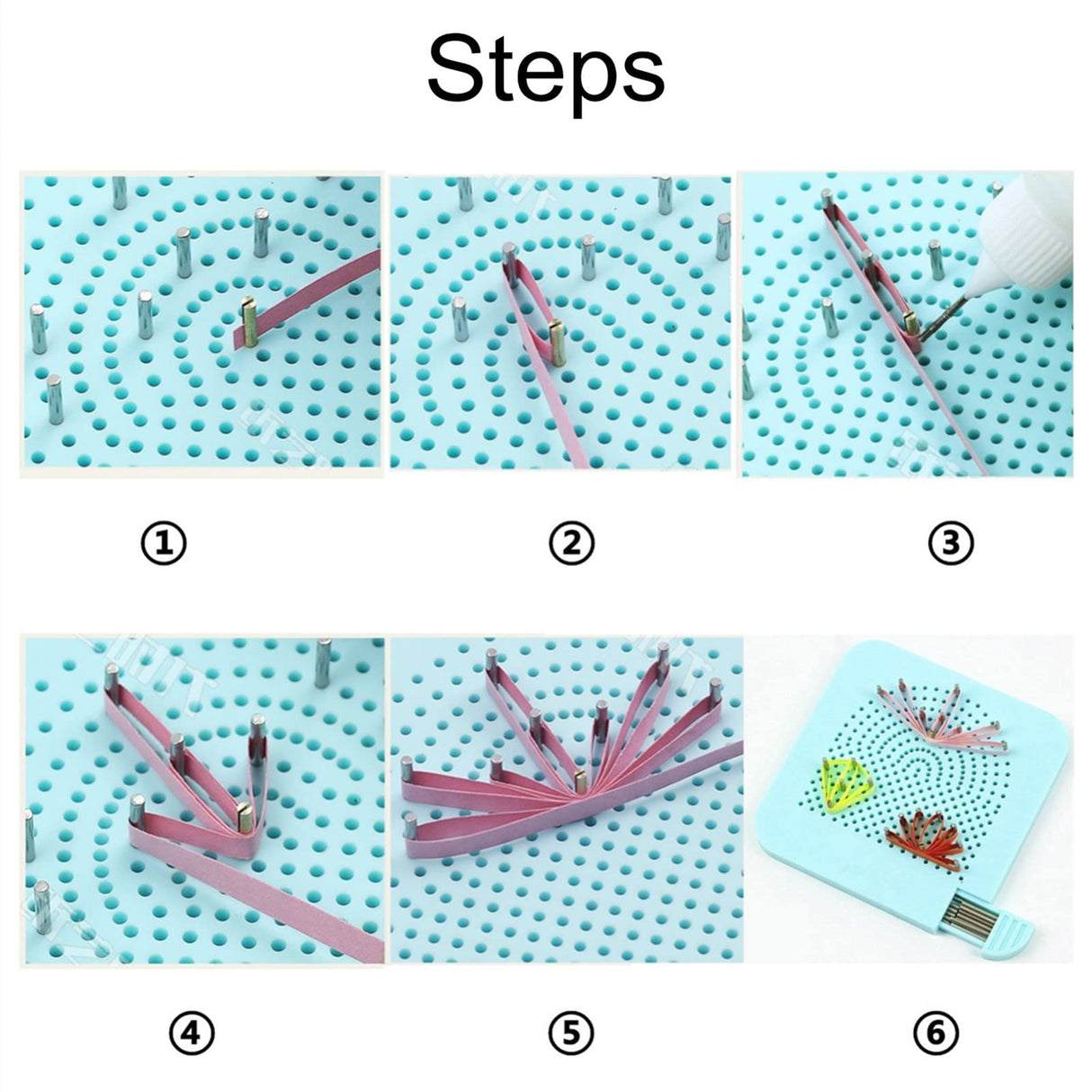 Steps

①

②

③

④

⑤

⑥