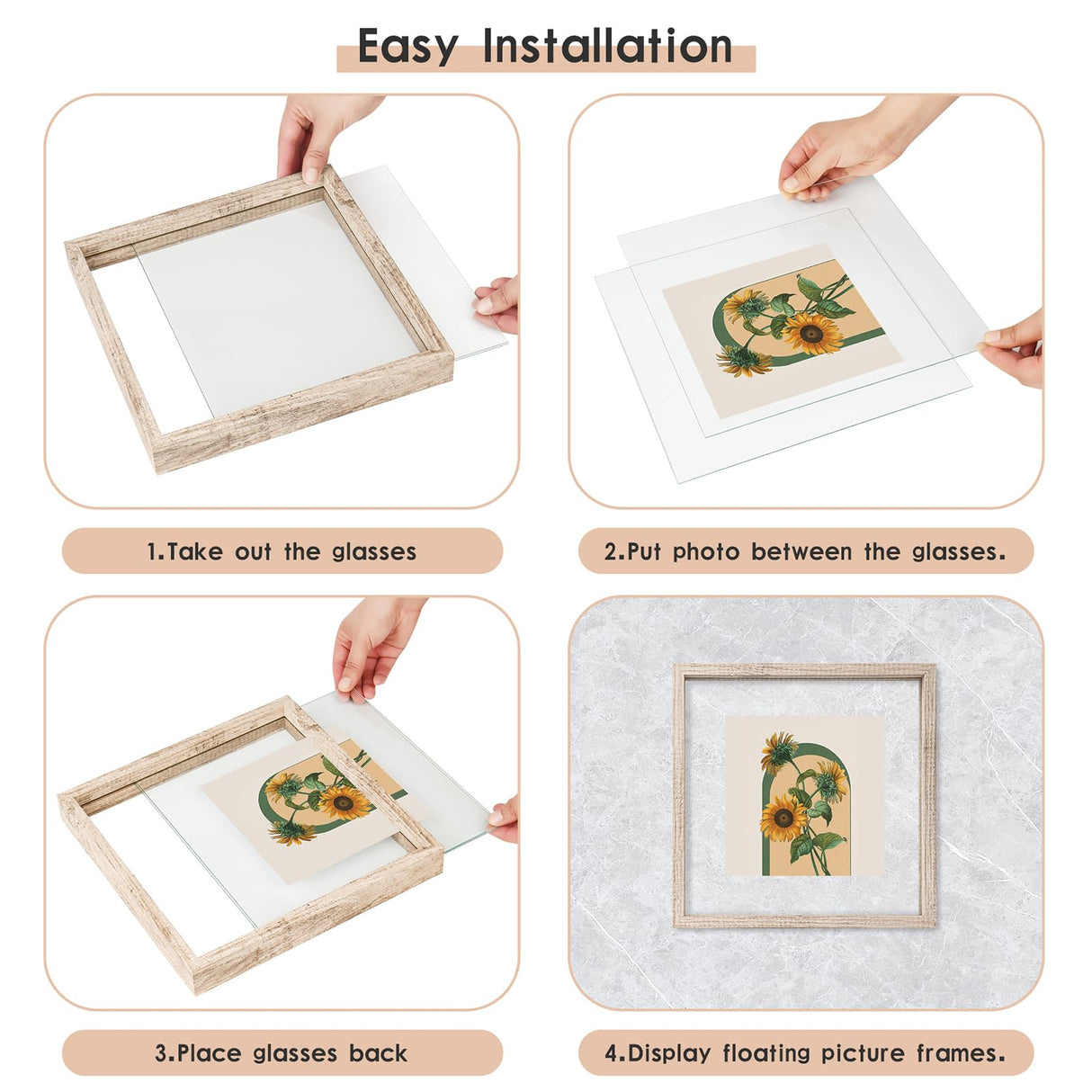 Easy Installation

1.Take out the glasses

2.Put photo between the glasses.

3.Place glasses back

4.Display floating picture frames.