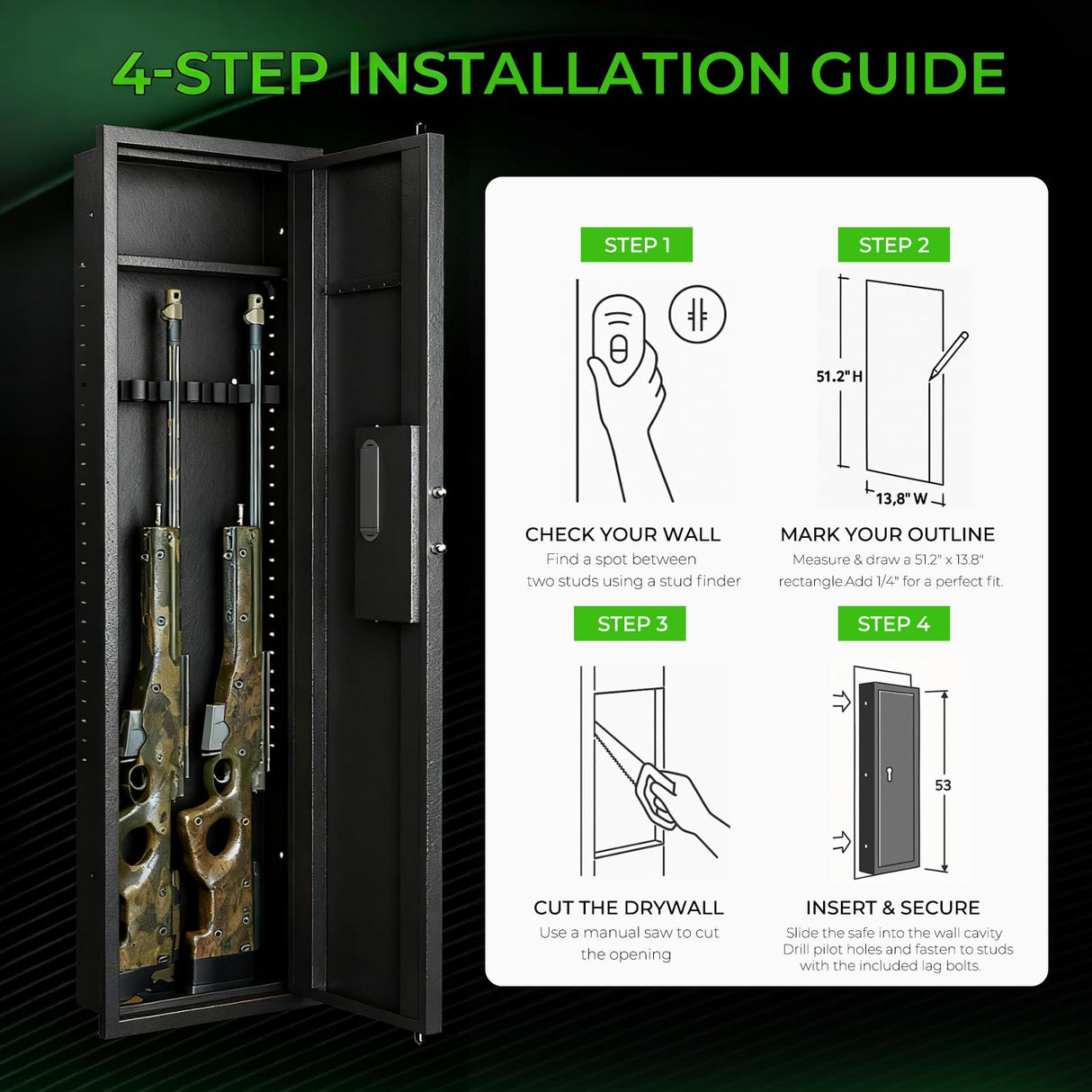 4-STEP INSTALLATION GUIDE

STEP 1

CHECK YOUR WALL
Find a spot between two studs using a stud finder

STEP 2

51.2" H

13,8" W

MARK YOUR OUTLINE
Measure & draw a 51.2" x 13.8" rectangle.Add 1/4" for a perfect fit.

STEP 3

CUT THE DRYWALL
Use a manual saw to cut the opening

STEP 4

53

INSERT & SECURE
Slide the safe into the wall cavity Drill pilot holes and fasten to studs with the included lag bolts.