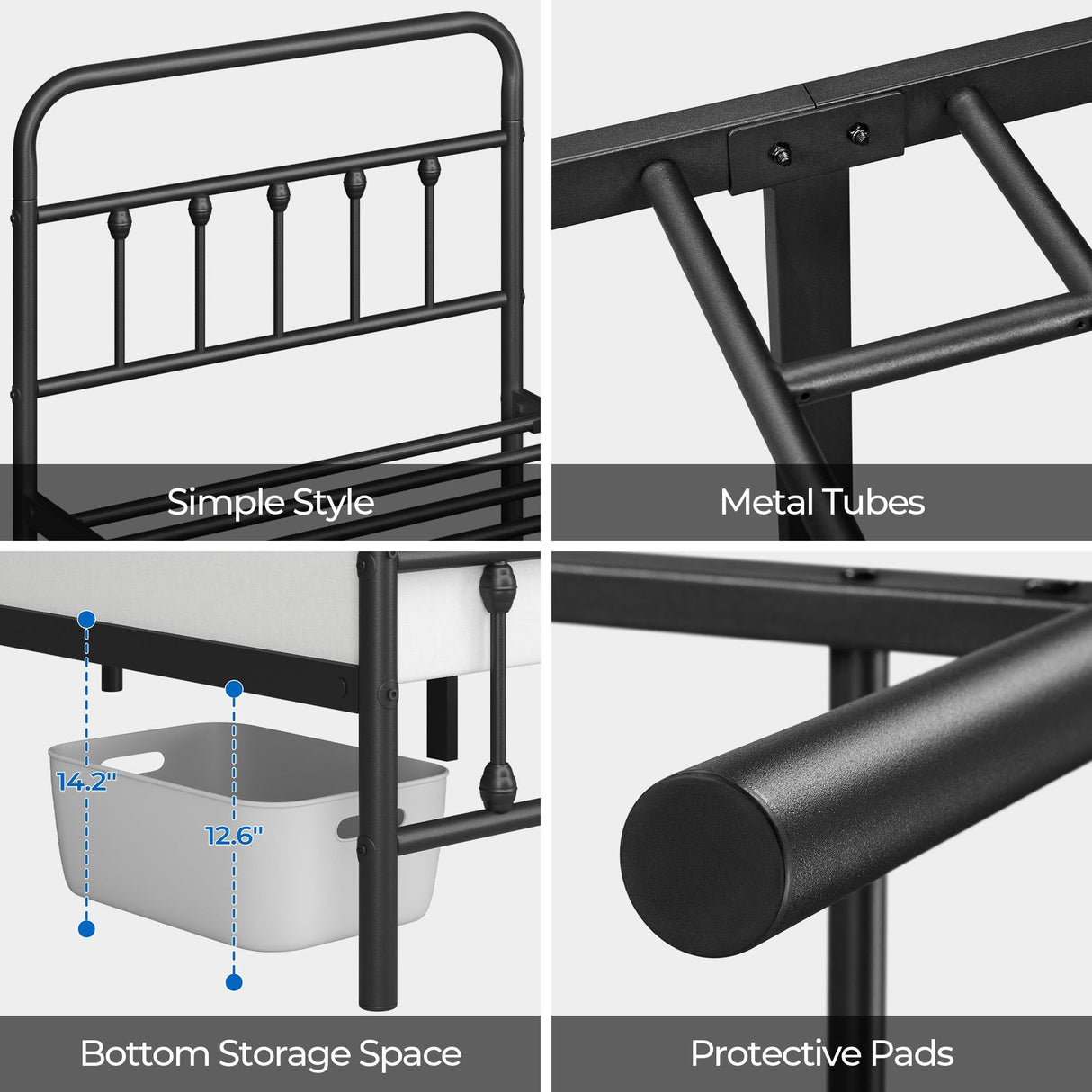 Simple Style

Metal Tubes

14.2"

12.6"

Bottom Storage Space

Protective Pads