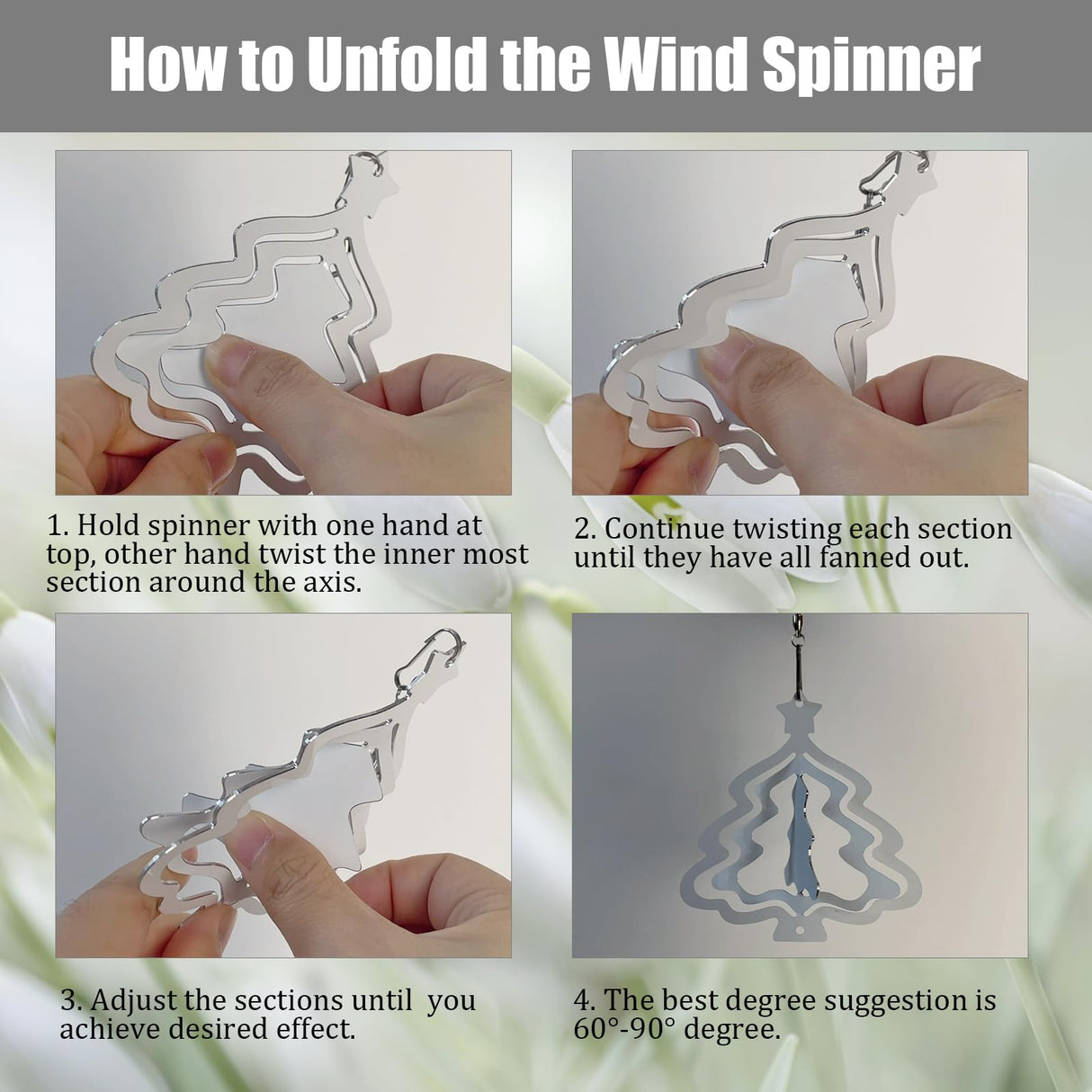 How to Unfold the Wind Spinner

1. Hold spinner with one hand at top, other hand twist the inner most section around the axis.

2. Continue twisting each section until they have all fanned out.

3. Adjust the sections until you achieve desired effect.

4. The best degree suggestion is 60°-90° degree.