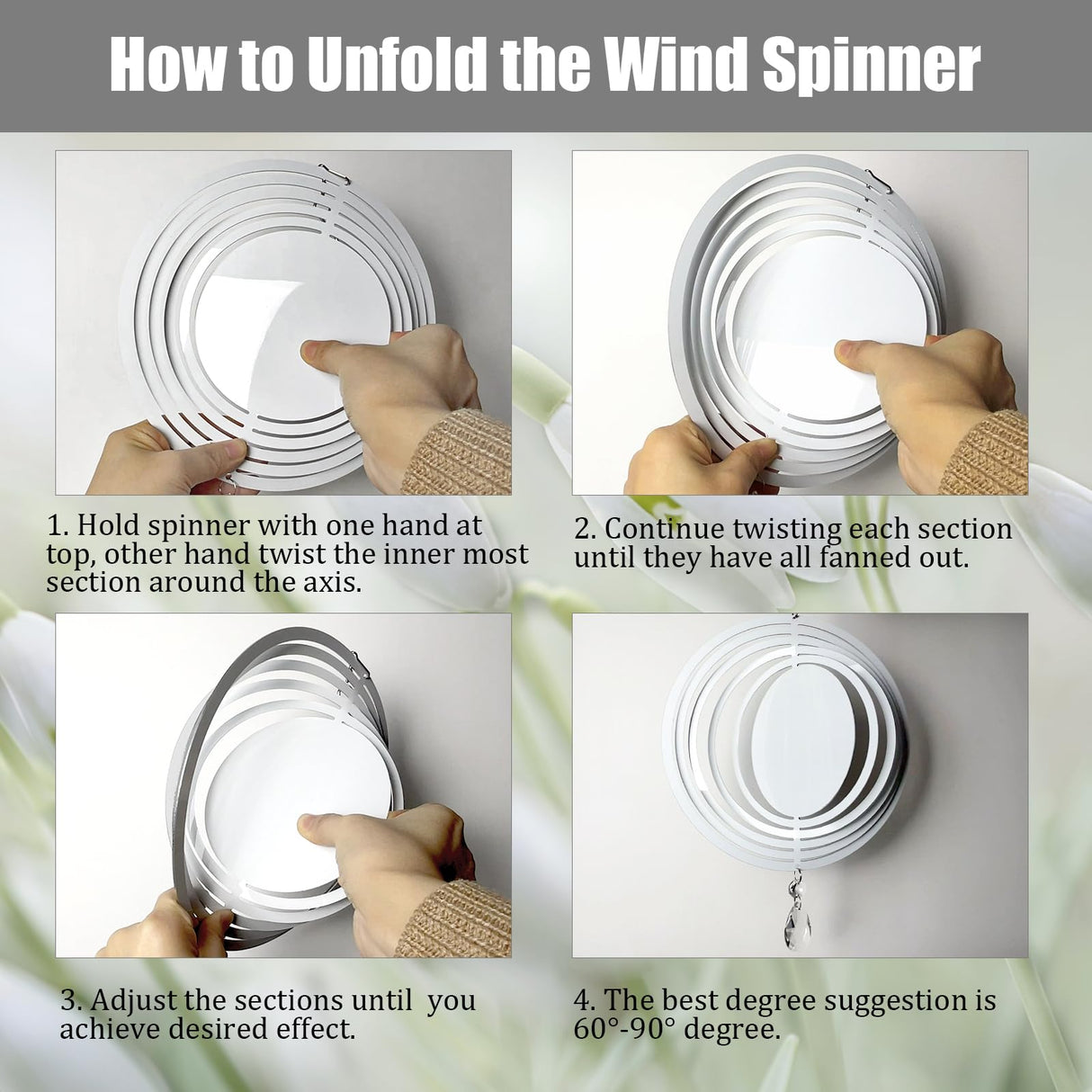 How to Unfold the Wind Spinner

1. Hold spinner with one hand at top, other hand twist the inner most section around the axis.

2. Continue twisting each section until they have all fanned out.

3. Adjust the sections until you achieve desired effect.

4. The best degree suggestion is 60°-90° degree.