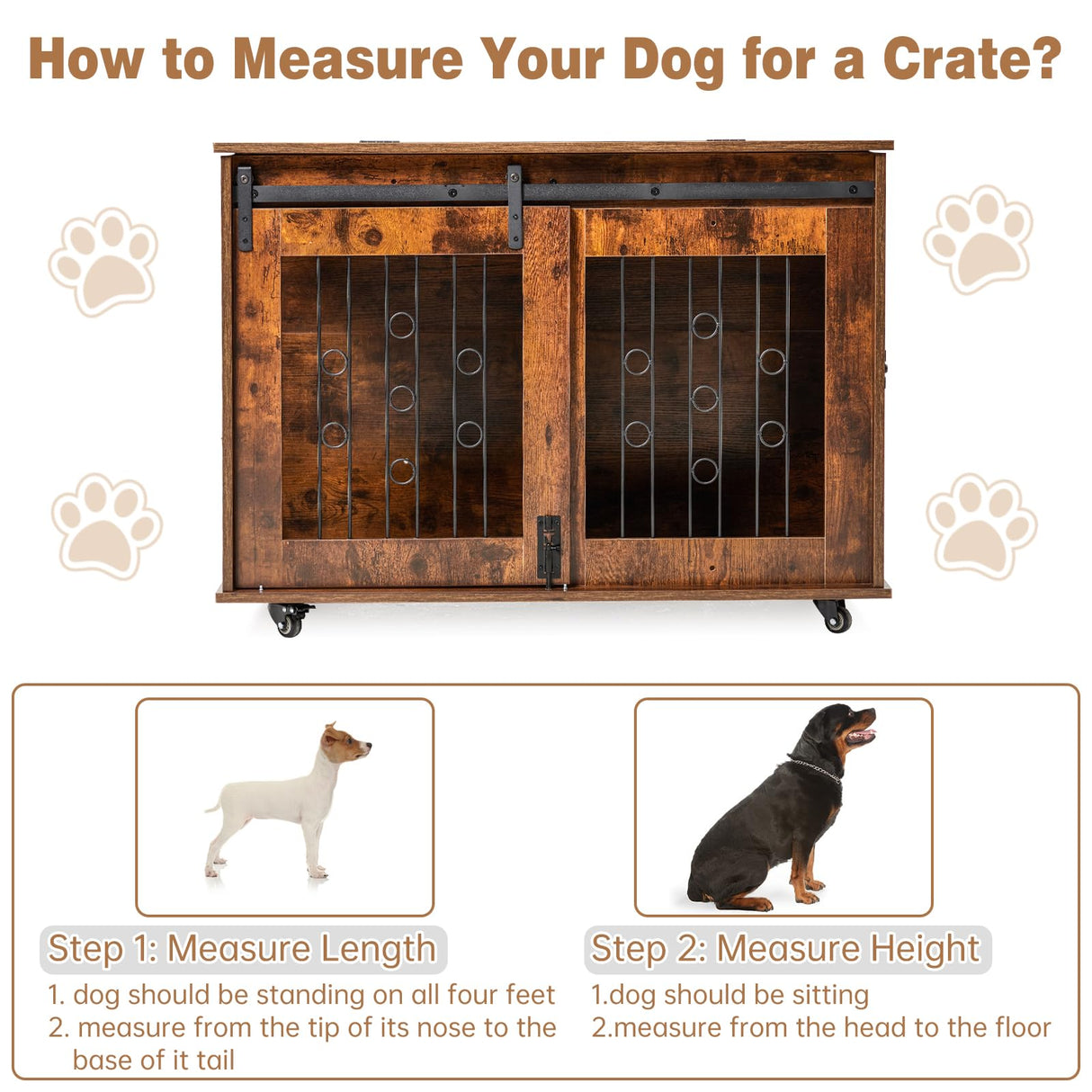 How to Measure Your Dog for a Crate?

Step 1: Measure Length

1. dog should be standing on all four feet
2. measure from the tip of its nose to the base of it tail

Step 2: Measure Height

1.dog should be sitting
2.measure from the head to the floor