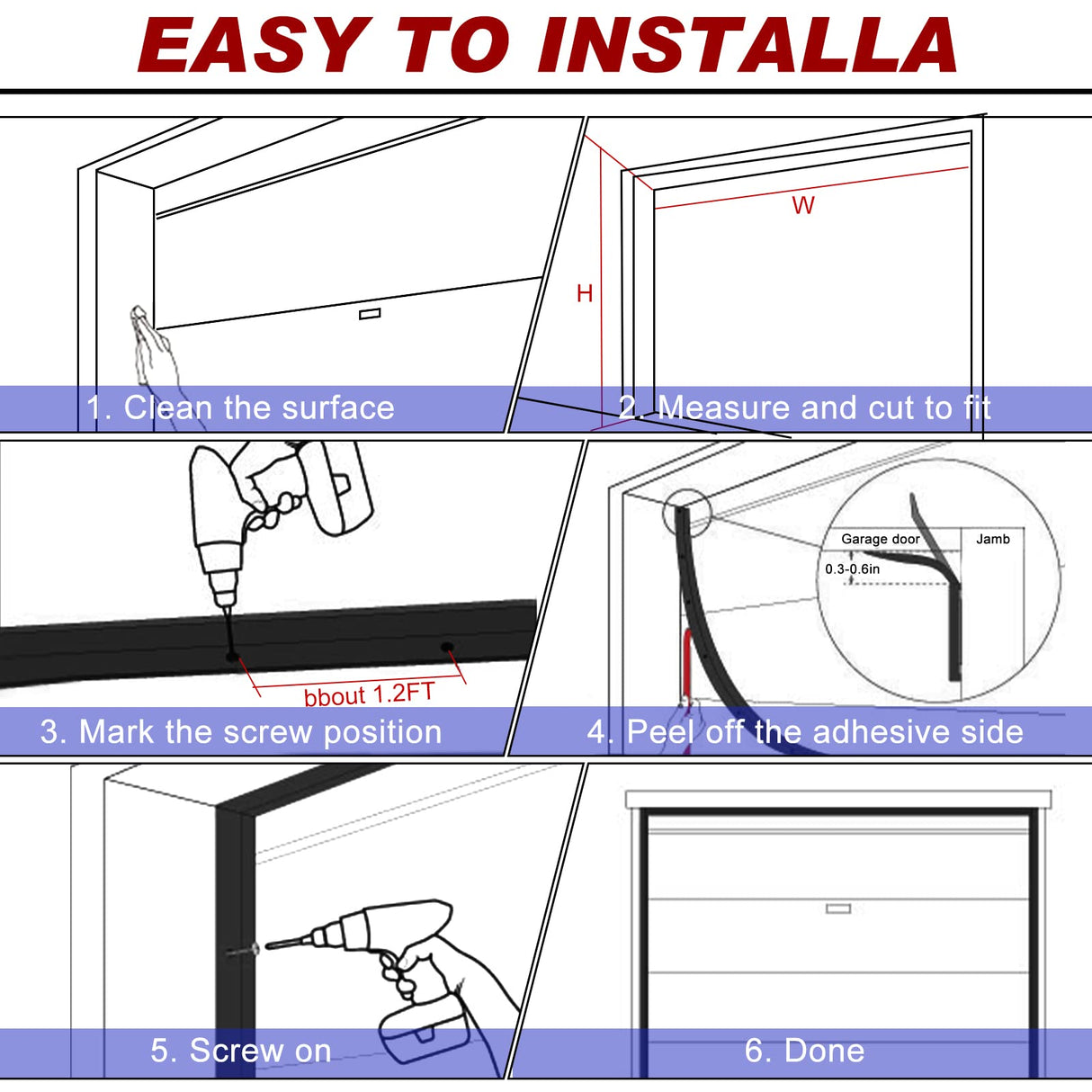 EASY TO INSTALLA

1. Clean the surface

W

H

2. Measure and cut to fit

bbout 1.2FT

3. Mark the screw position

Garage door

Jamb

0.3-0.6in

4. Peel off the adhesive side

5. Screw on

6. Done