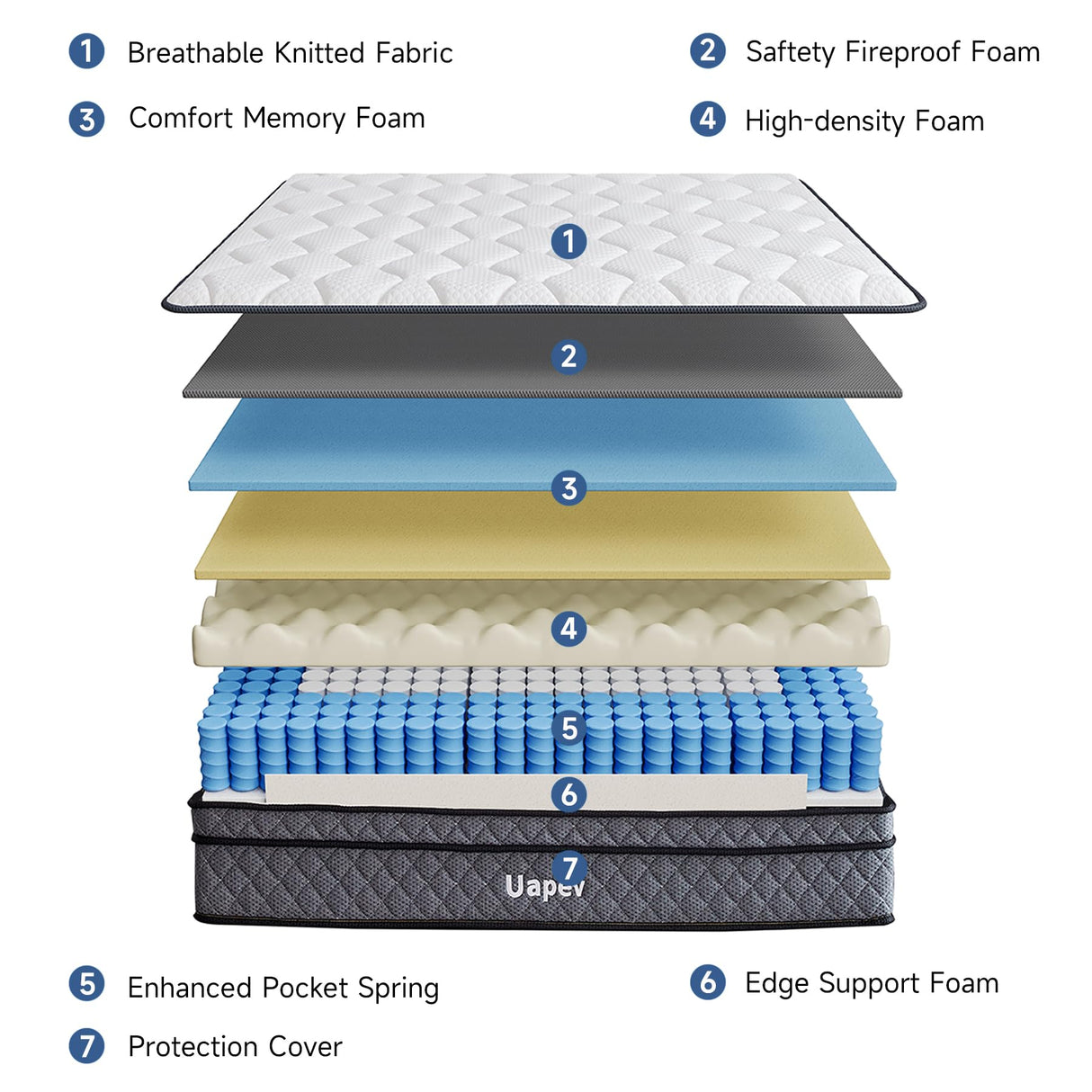 1 Breathable Knitted Fabric
2 Saftety Fireproof Foam
3 Comfort Memory Foam
4 High-density Foam

1
2
3
4
5
6
7
Uapev

5 Enhanced Pocket Spring
6 Edge Support Foam
7 Protection Cover