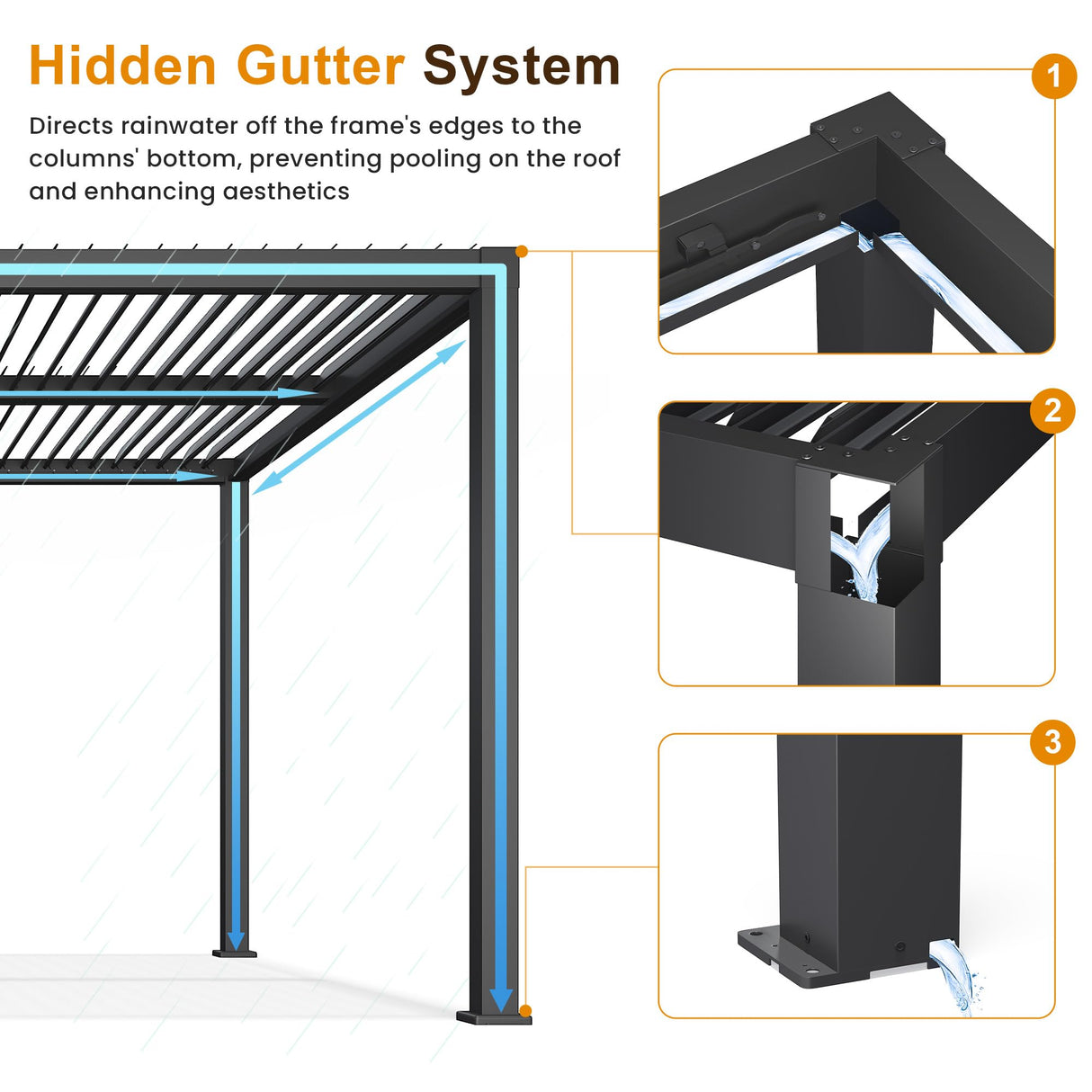 Hidden Gutter System

Directs rainwater off the frame's edges to the columns' bottom, preventing pooling on the roof and enhancing aesthetics

1

2

3