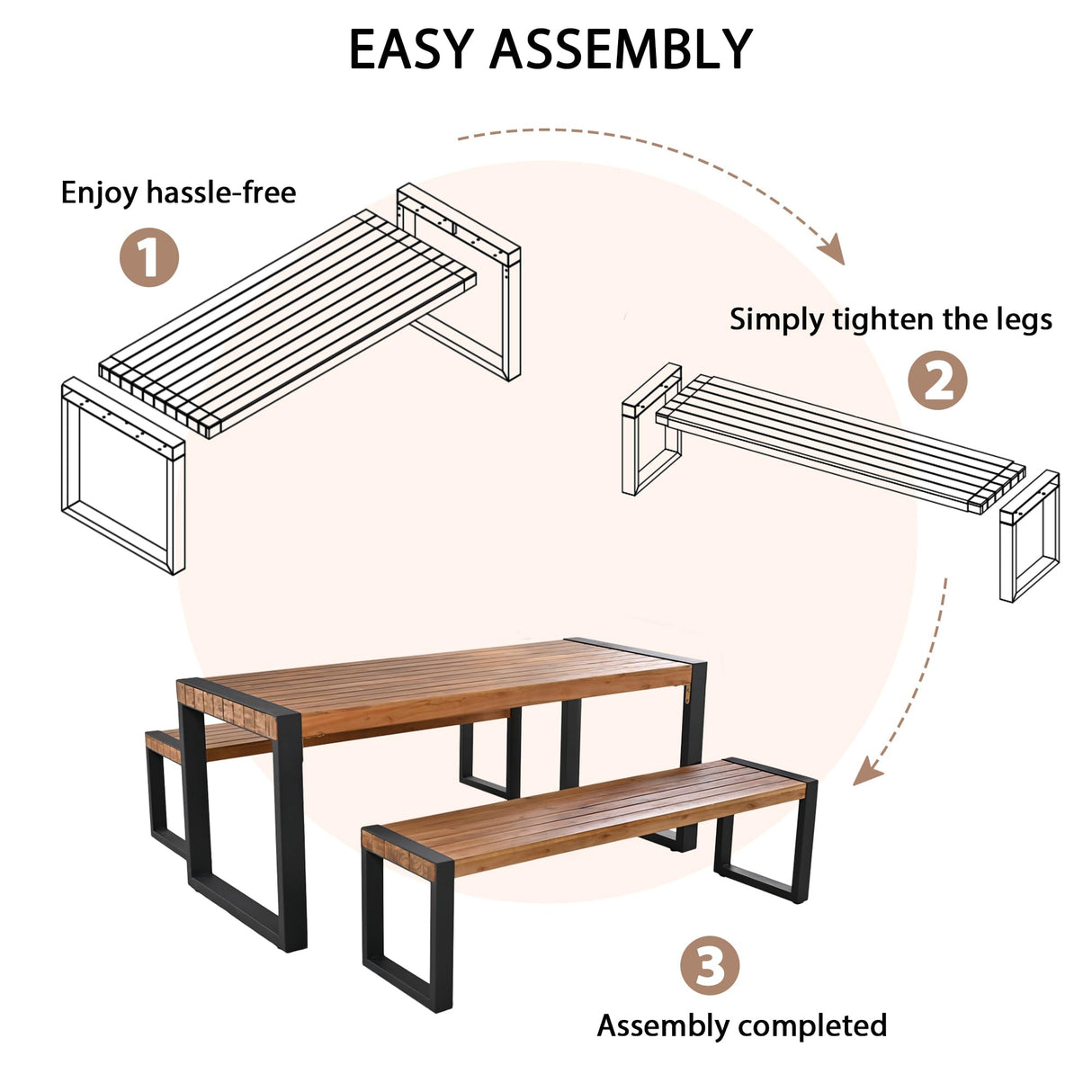 EASY ASSEMBLY

Enjoy hassle-free

1

Simply tighten the legs

2

3

Assembly completed