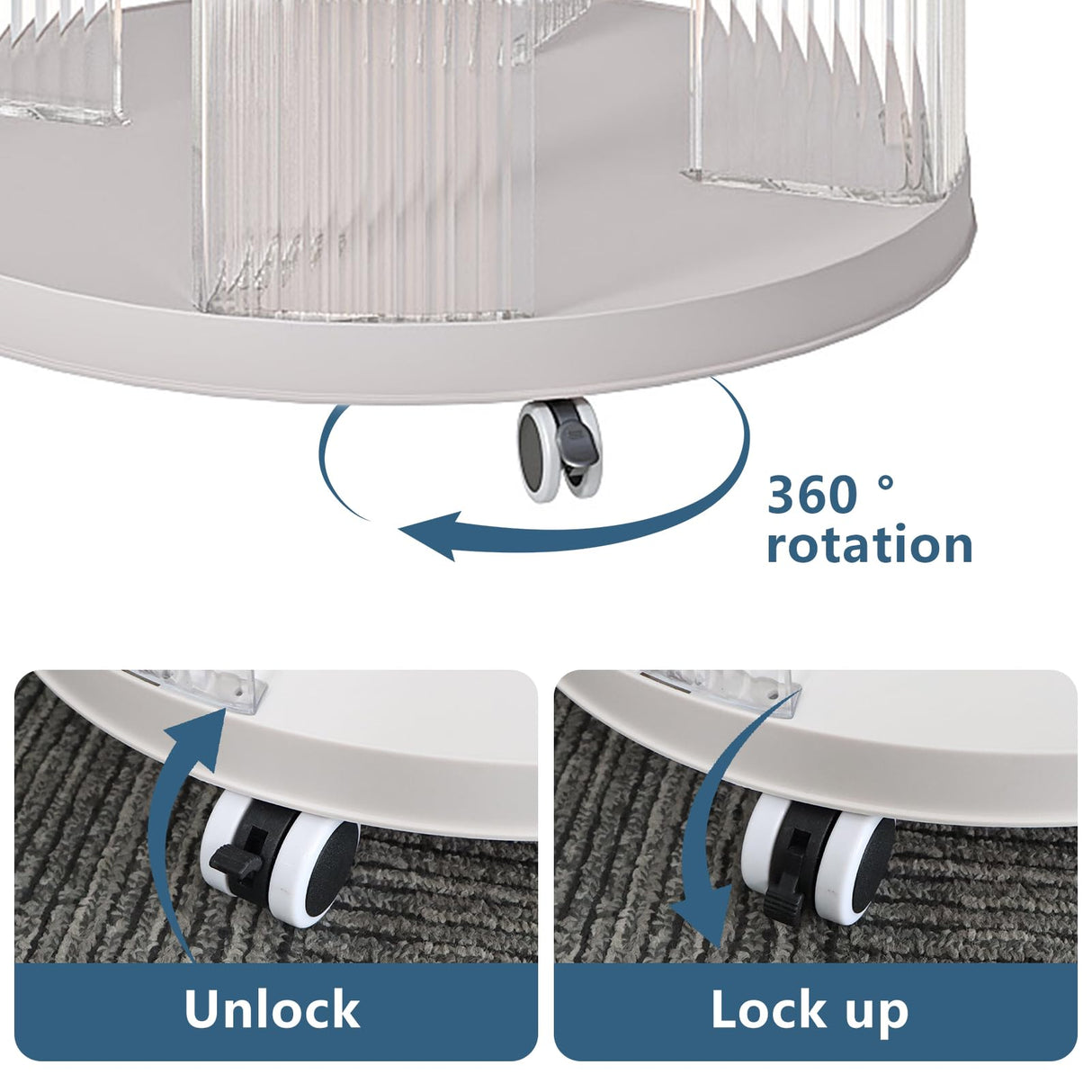 360 °
rotation

Unlock

Lock up