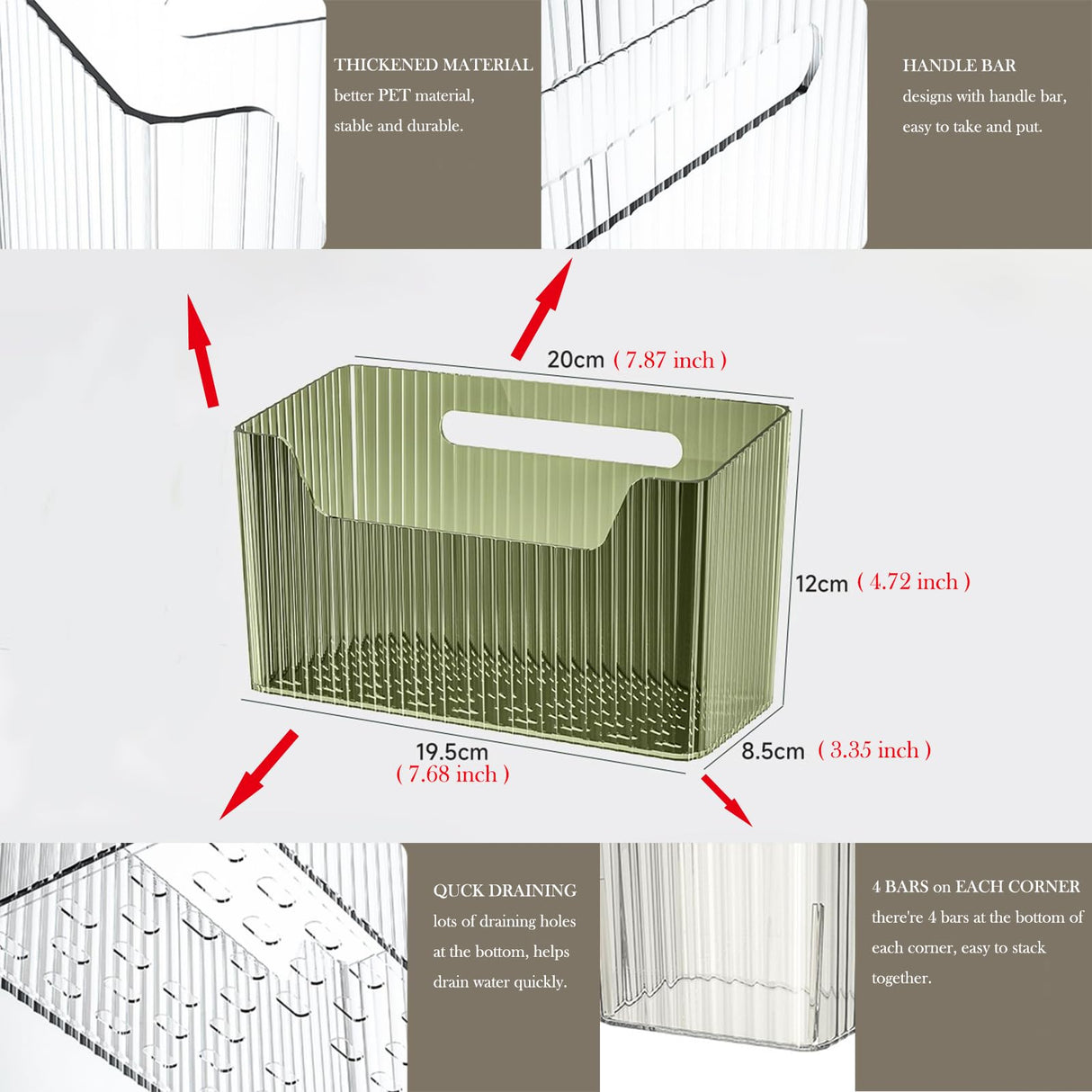 THICKENED MATERIAL
better PET material, stable and durable.

HANDLE BAR
designs with handle bar, easy to take and put.

20cm ( 7.87 inch )

12cm ( 4.72 inch )

19.5cm ( 7.68 inch )

8.5cm ( 3.35 inch )

QUCK DRAINING
lots of draining holes at the bottom, helps drain water quickly.

4 BARS on EACH CORNER
there're 4 bars at the bottom of each corner, easy to stack together.