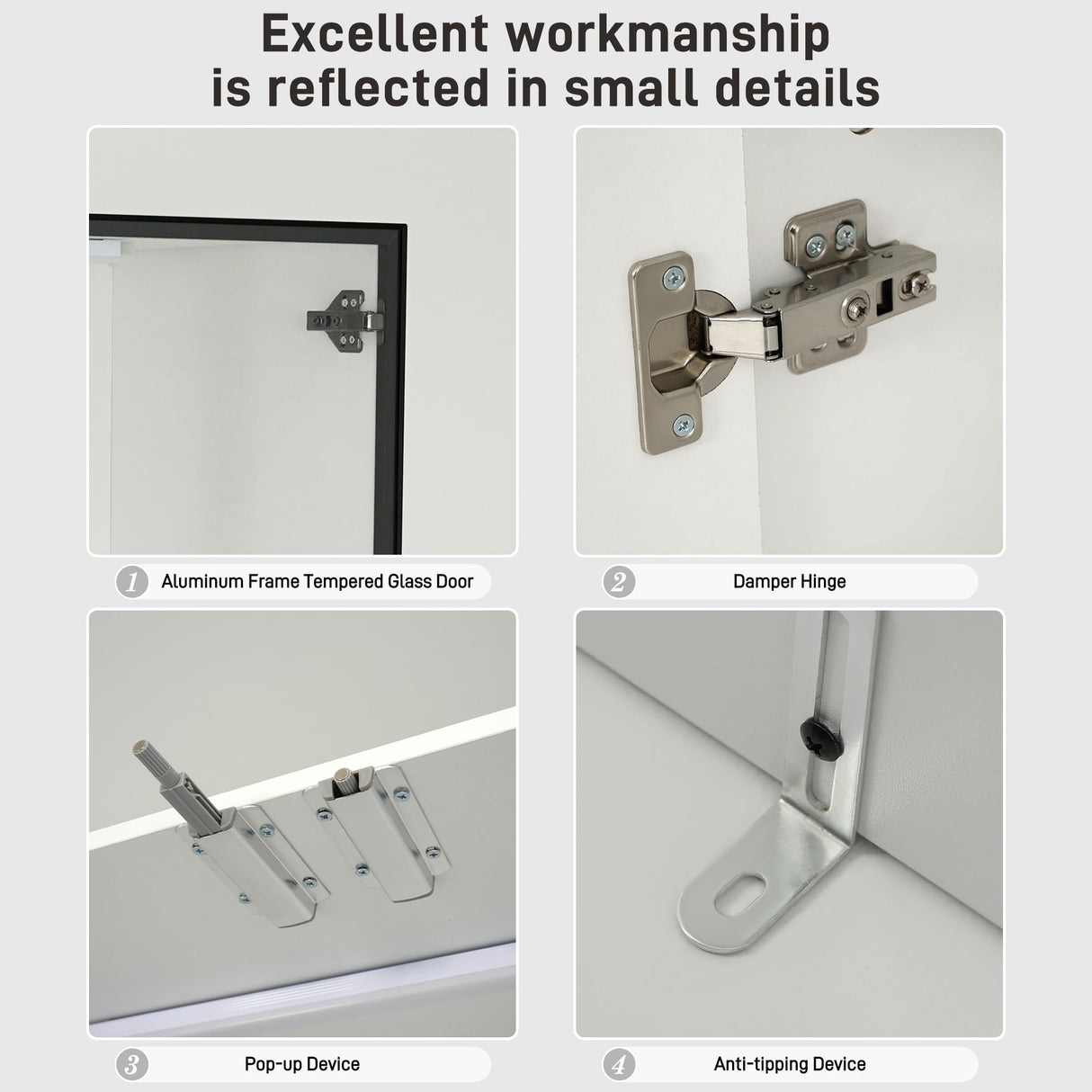 Excellent workmanship is reflected in small details

1 Aluminum Frame Tempered Glass Door

2 Damper Hinge

3 Pop-up Device

4 Anti-tipping Device