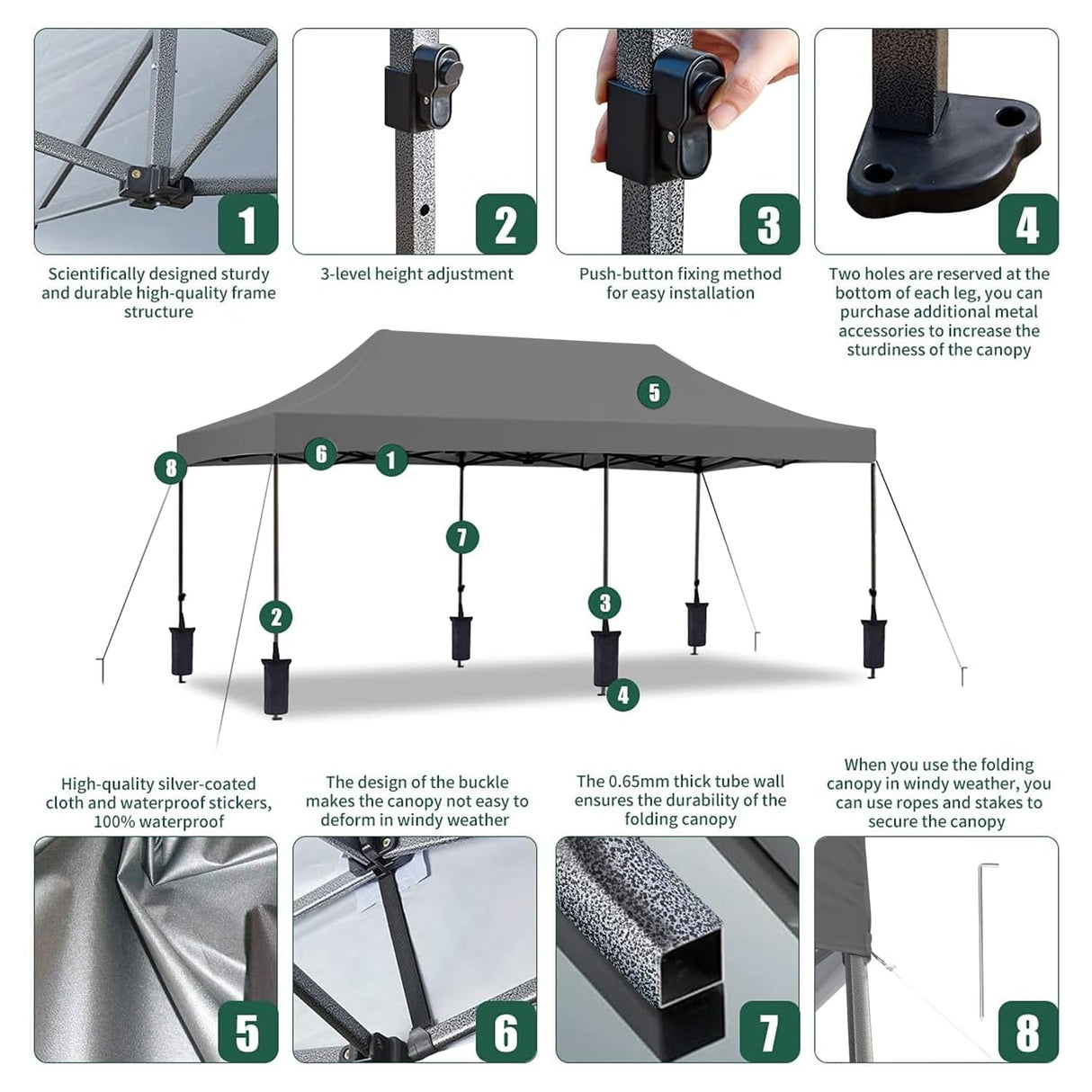 1

Scientifically designed sturdy and durable high-quality frame structure

2

3-level height adjustment

3

Push-button fixing method for easy installation

4

Two holes are reserved at the bottom of each leg, you can purchase additional metal accessories to increase the sturdiness of the canopy

5

8

6

1

7

2

3

4

High-quality silver-coated cloth and waterproof stickers, 100% waterproof

The design of the buckle makes the canopy not easy to deform in windy weather

The 0.65mm thick tube wall ensures the durability of the folding canopy

When you use the folding canopy in windy weather, you can use ropes and stakes to secure the canopy

5

6

7

8