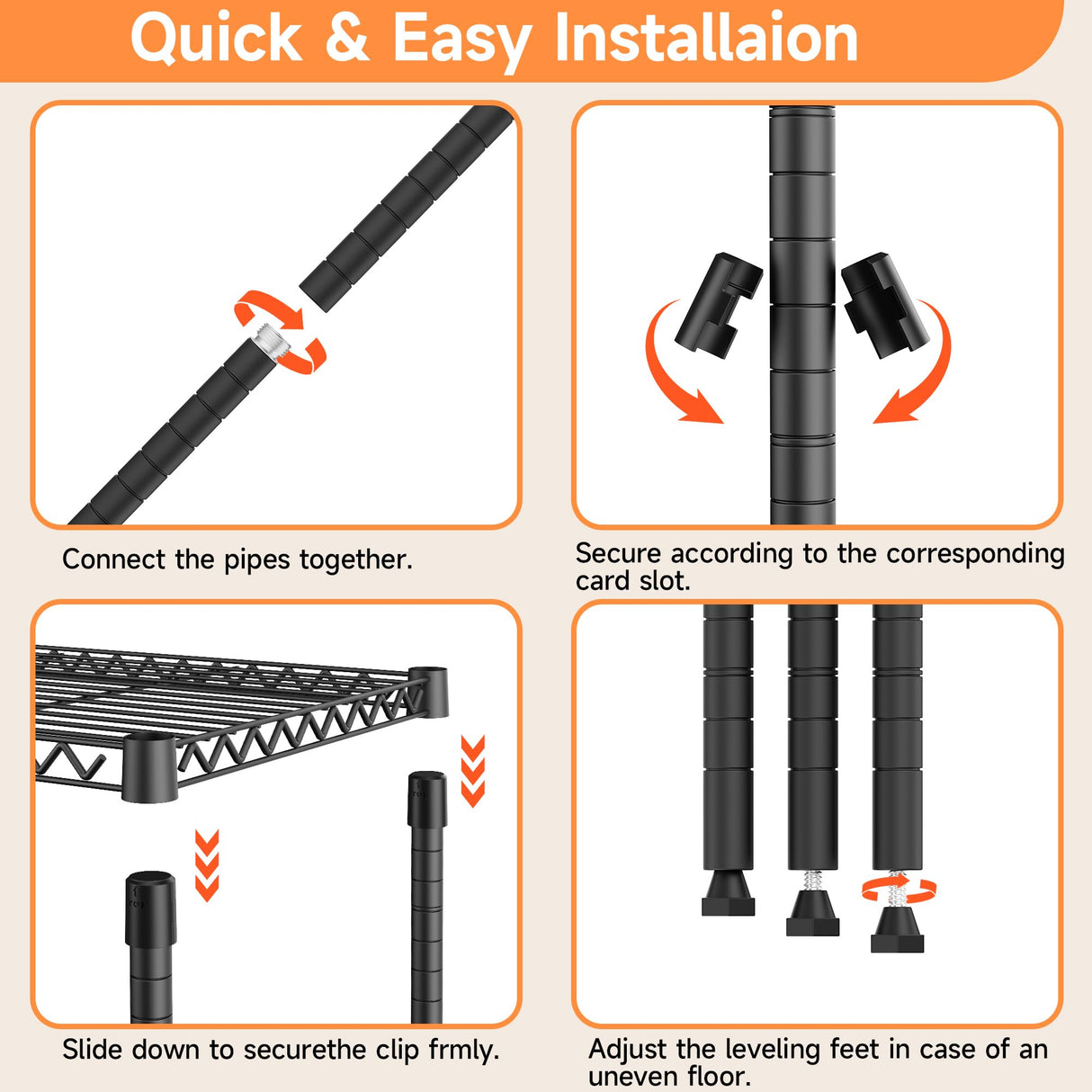 Quick & Easy Installaion

Connect the pipes together.

Secure according to the corresponding card slot.

Slide down to securethe clip frmly.

Adjust the leveling feet in case of an uneven floor.