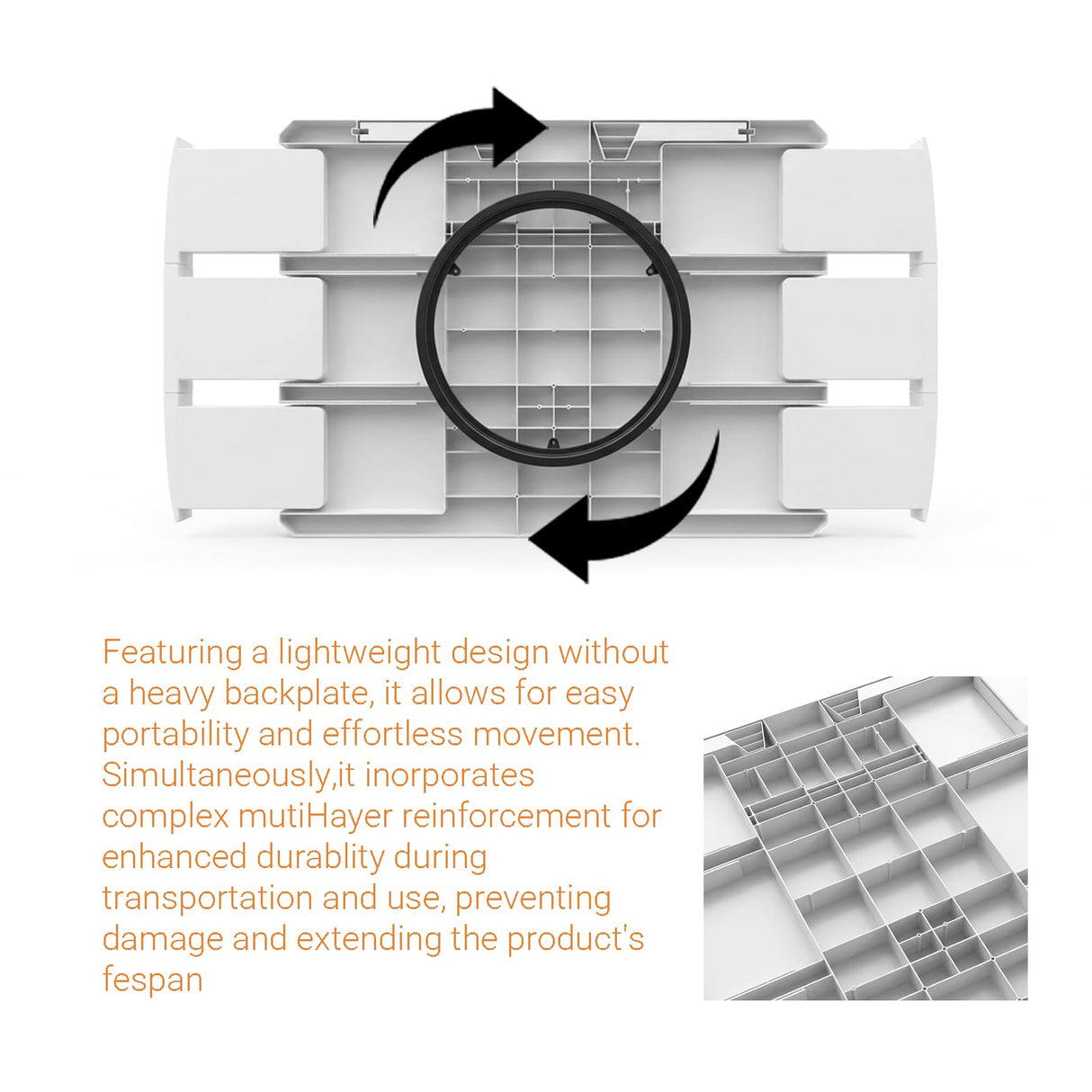 Featuring a lightweight design without a heavy backplate, it allows for easy portability and effortless movement. Simultaneously,it inorporates complex mutiHayer reinforcement for enhanced durablity during transportation and use, preventing damage and extending the product's fespan