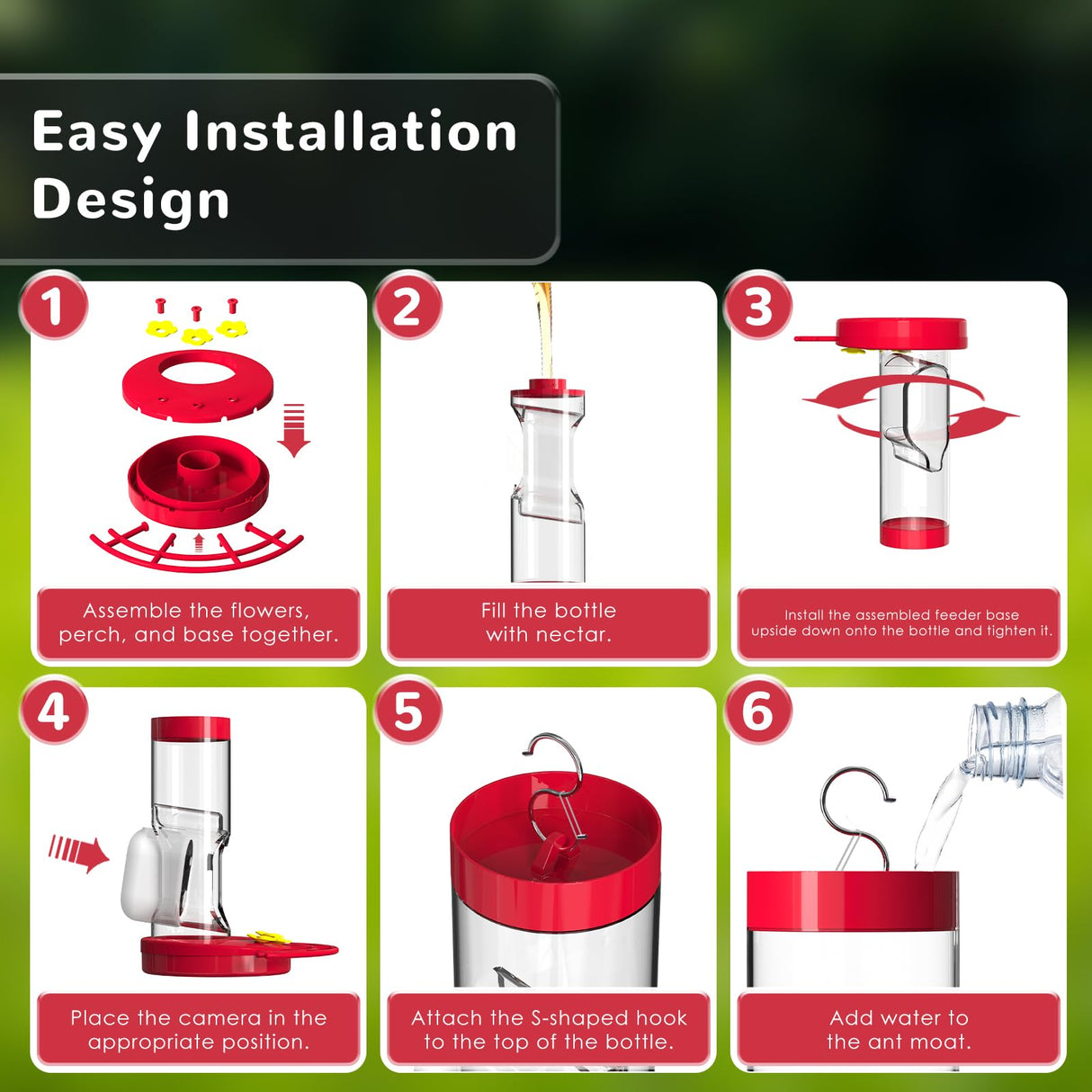 Easy Installation Design

1

Assemble the flowers, perch, and base together.

2

Fill the bottle with nectar.

3

Install the assembled feeder base upside down onto the bottle and tighten it.

4

Place the camera in the appropriate position.

5

Attach the S-shaped hook to the top of the bottle.

6

Add water to the ant moat.