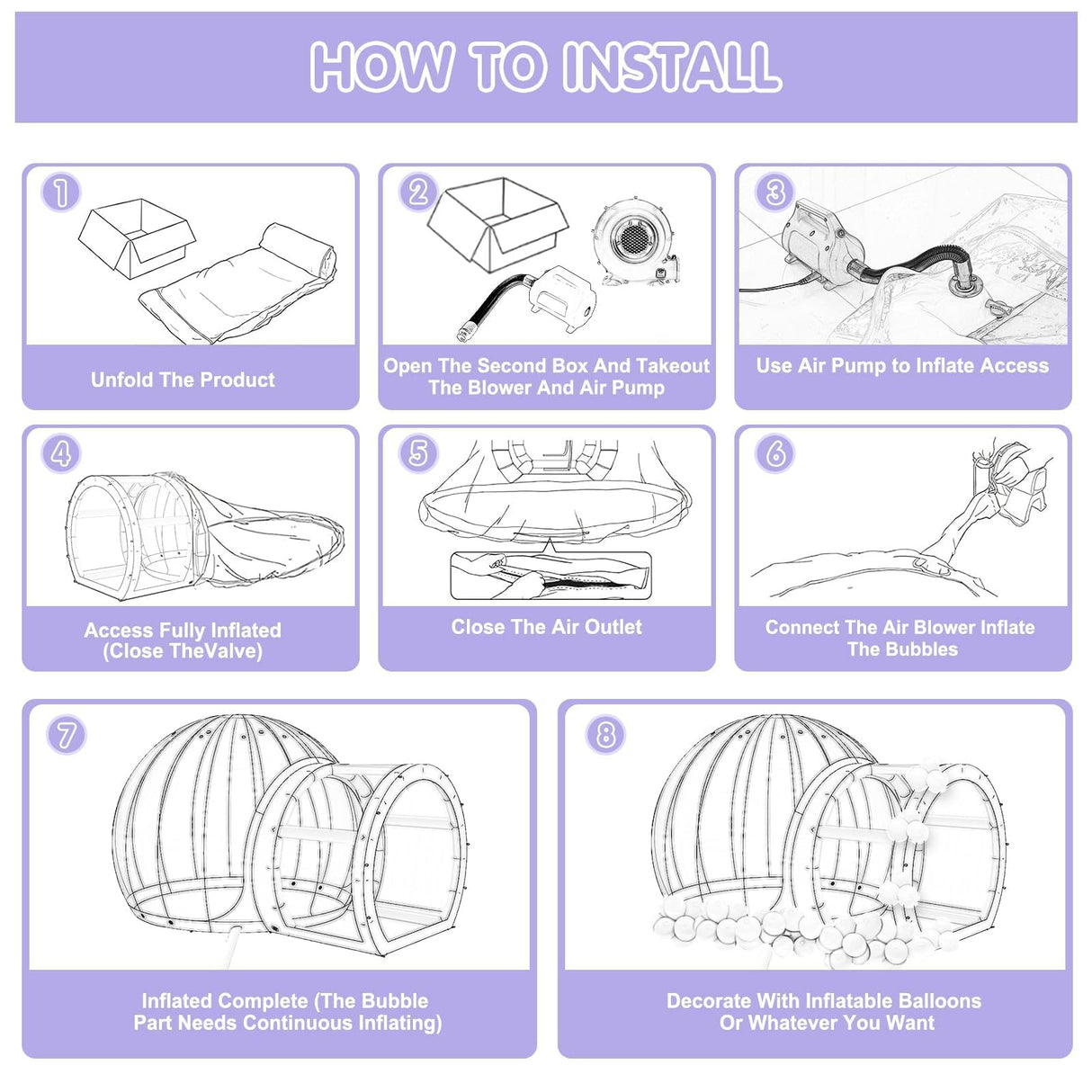 HOW TO INSTALL

1
Unfold The Product

2
Open The Second Box And Takeout The Blower And Air Pump

3
Use Air Pump to Inflate Access

4
Access Fully Inflated (Close TheValve)

5
Close The Air Outlet

6
Connect The Air Blower Inflate The Bubbles

7
Inflated Complete (The Bubble Part Needs Continuous Inflating)

8
Decorate With Inflatable Balloons Or Whatever You Want