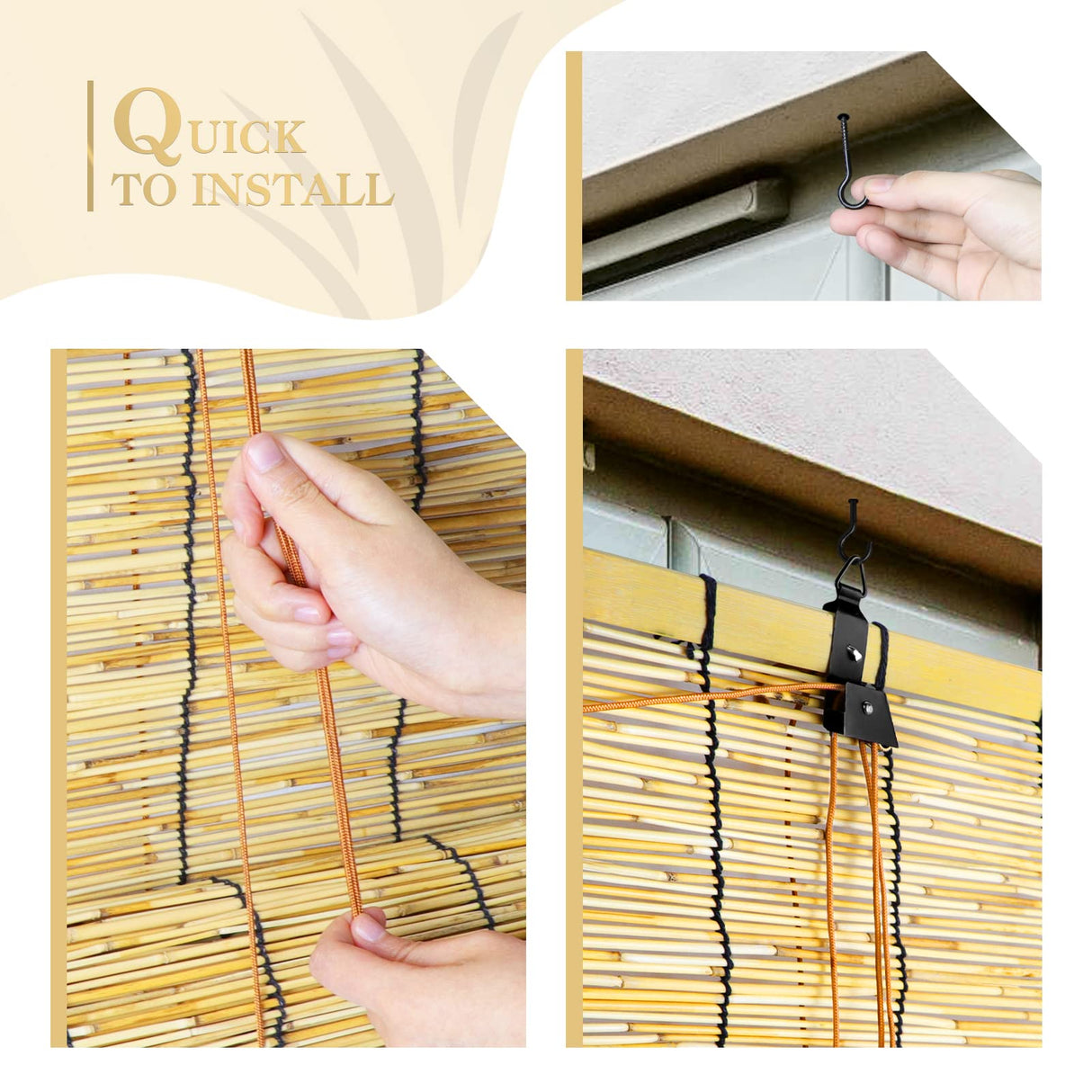 QUICK
TO INSTALL