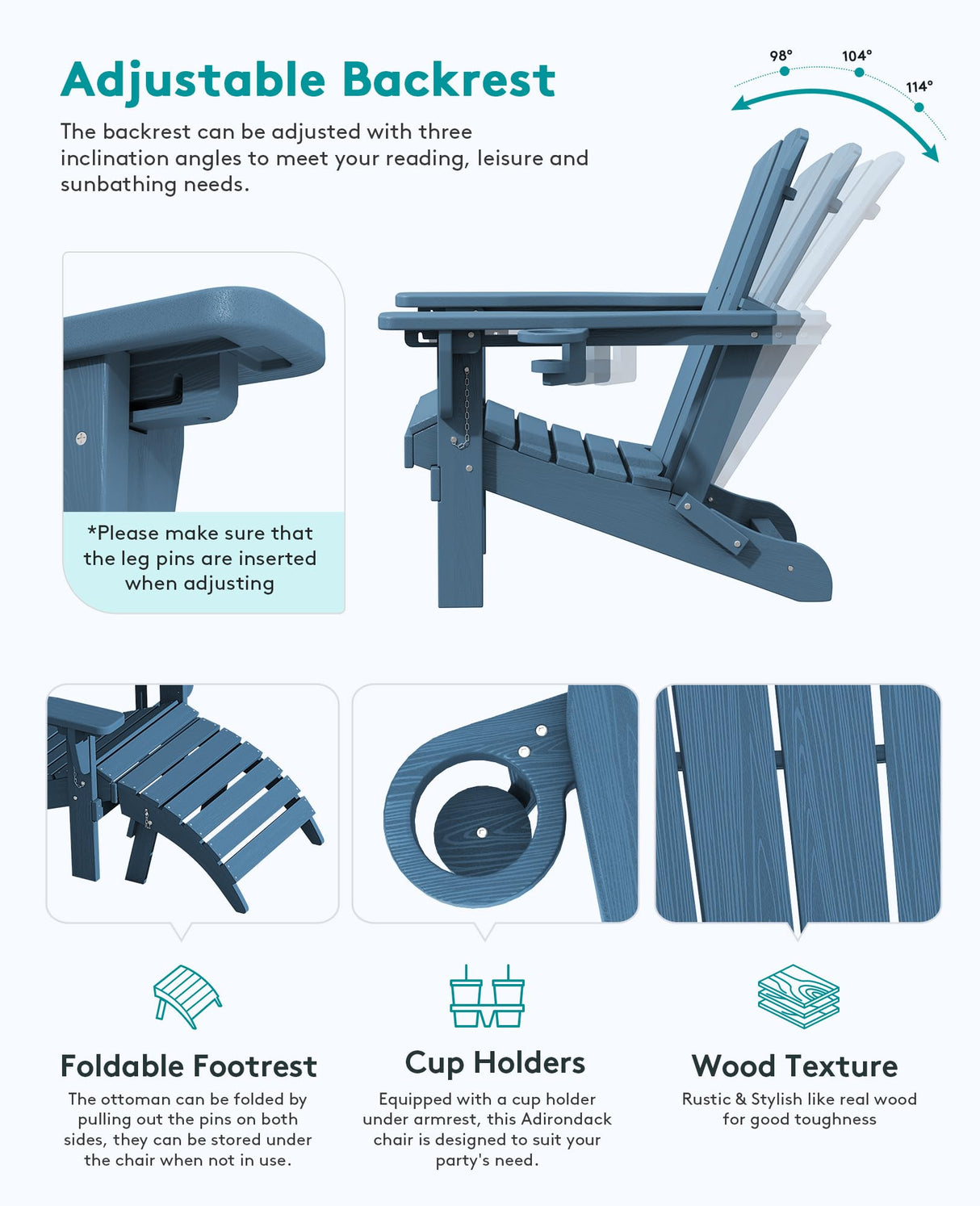 Adjustable Backrest

The backrest can be adjusted with three inclination angles to meet your reading, leisure and sunbathing needs.

98°
104°
114°

*Please make sure that the leg pins are inserted when adjusting

Foldable Footrest

The ottoman can be folded by pulling out the pins on both sides, they can be stored under the chair when not in use.

Cup Holders

Equipped with a cup holder under armrest, this Adirondack chair is designed to suit your party's need.

Wood Texture

Rustic & Stylish like real wood for good toughness