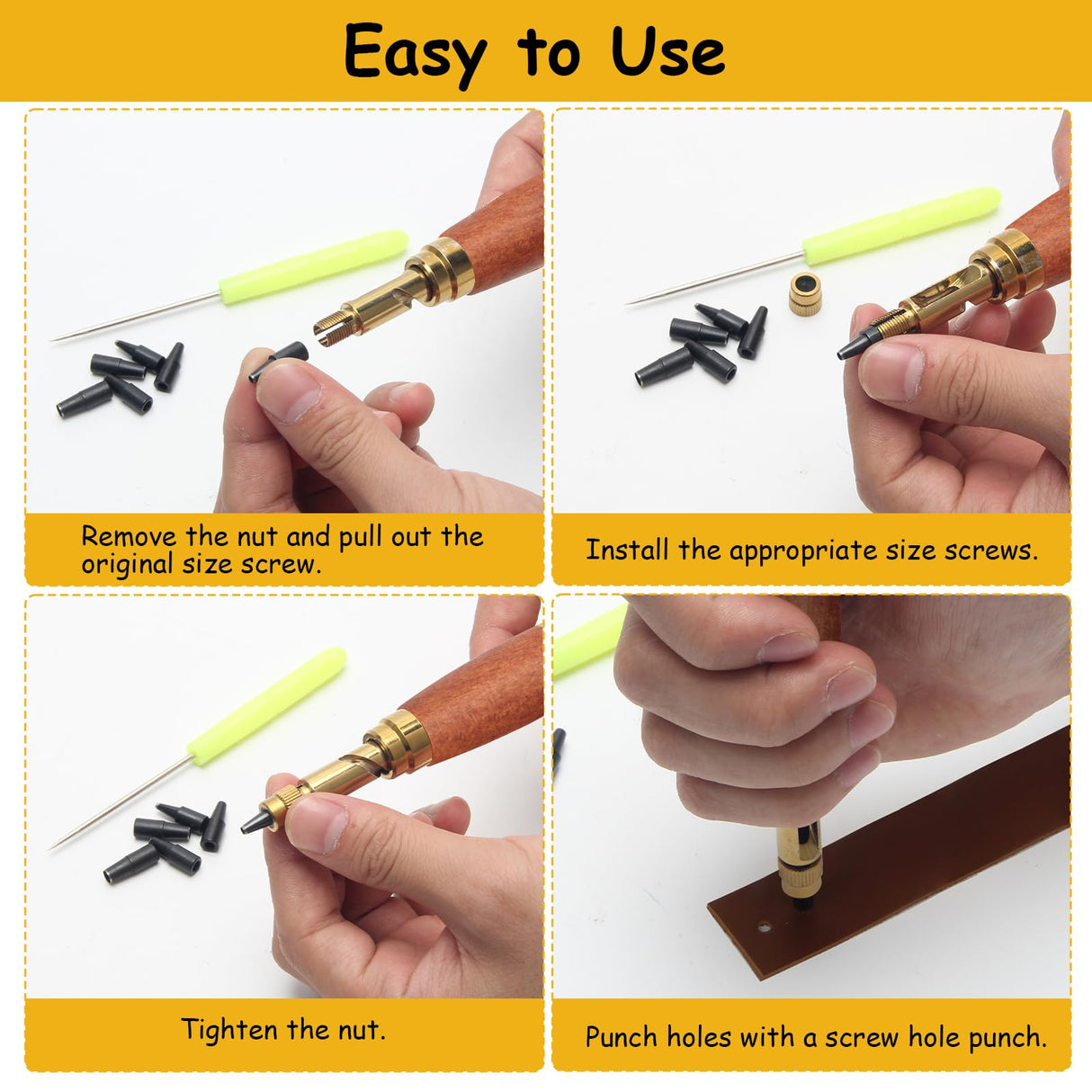 Easy to Use

Remove the nut and pull out the original size screw.

Install the appropriate size screws.

Tighten the nut.

Punch holes with a screw hole punch.