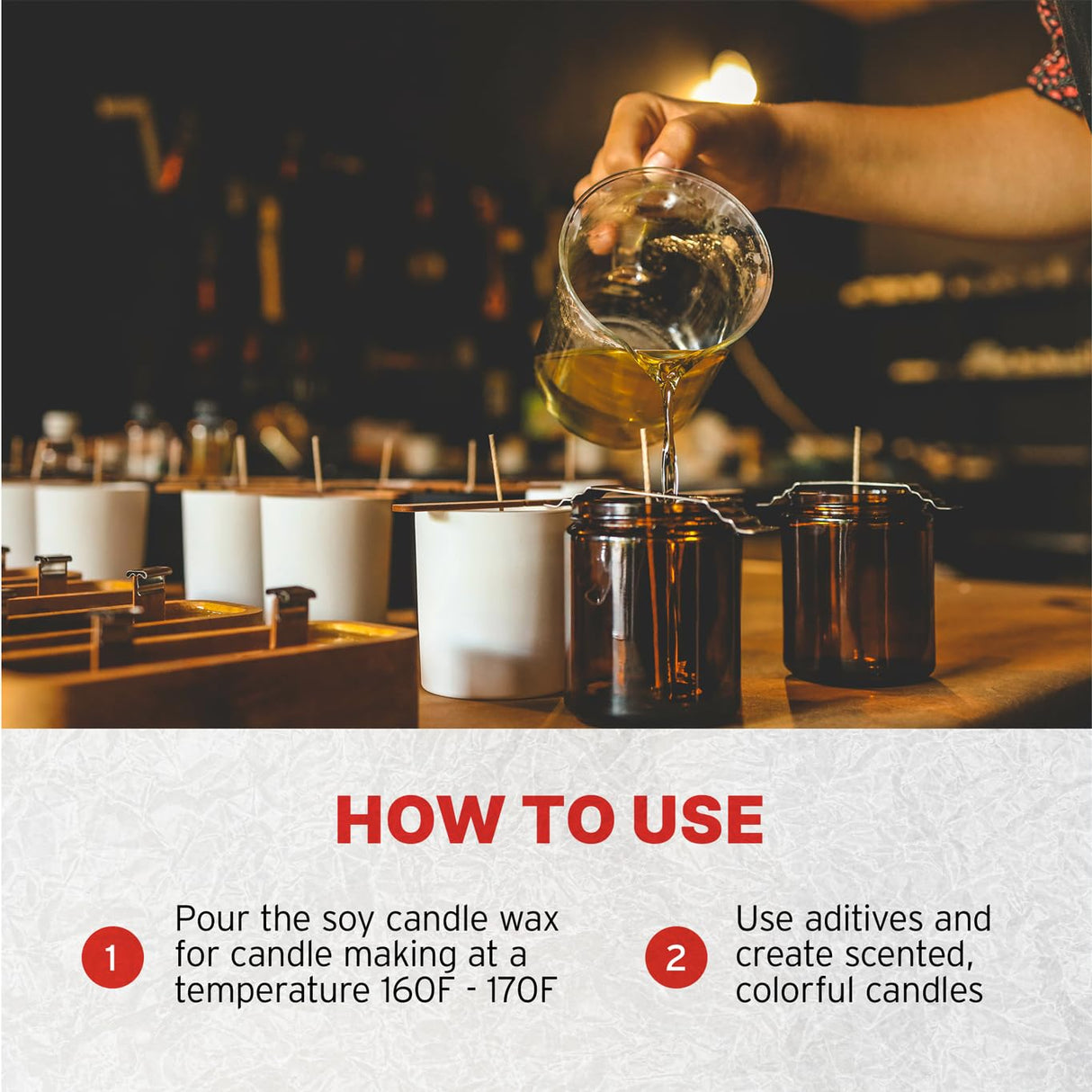 HOW TO USE

1 Pour the soy candle wax for candle making at a temperature 160F - 170F

2 Use aditives and create scented, colorful candles