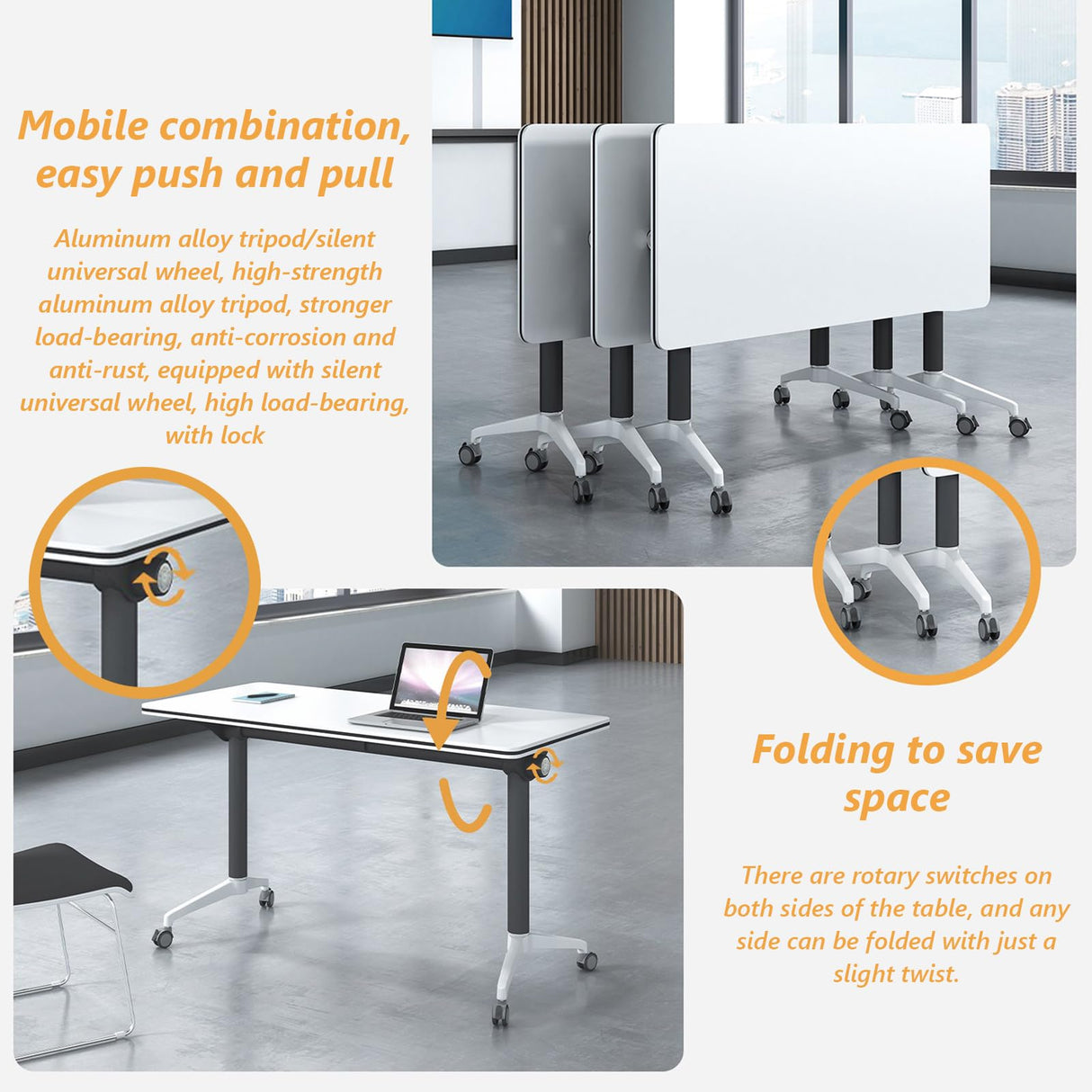 Mobile combination, easy push and pull

Aluminum alloy tripod/silent universal wheel, high-strength aluminum alloy tripod, stronger load-bearing, anti-corrosion and anti-rust, equipped with silent universal wheel, high load-bearing, with lock

Folding to save space

There are rotary switches on both sides of the table, and any side can be folded with just a slight twist.