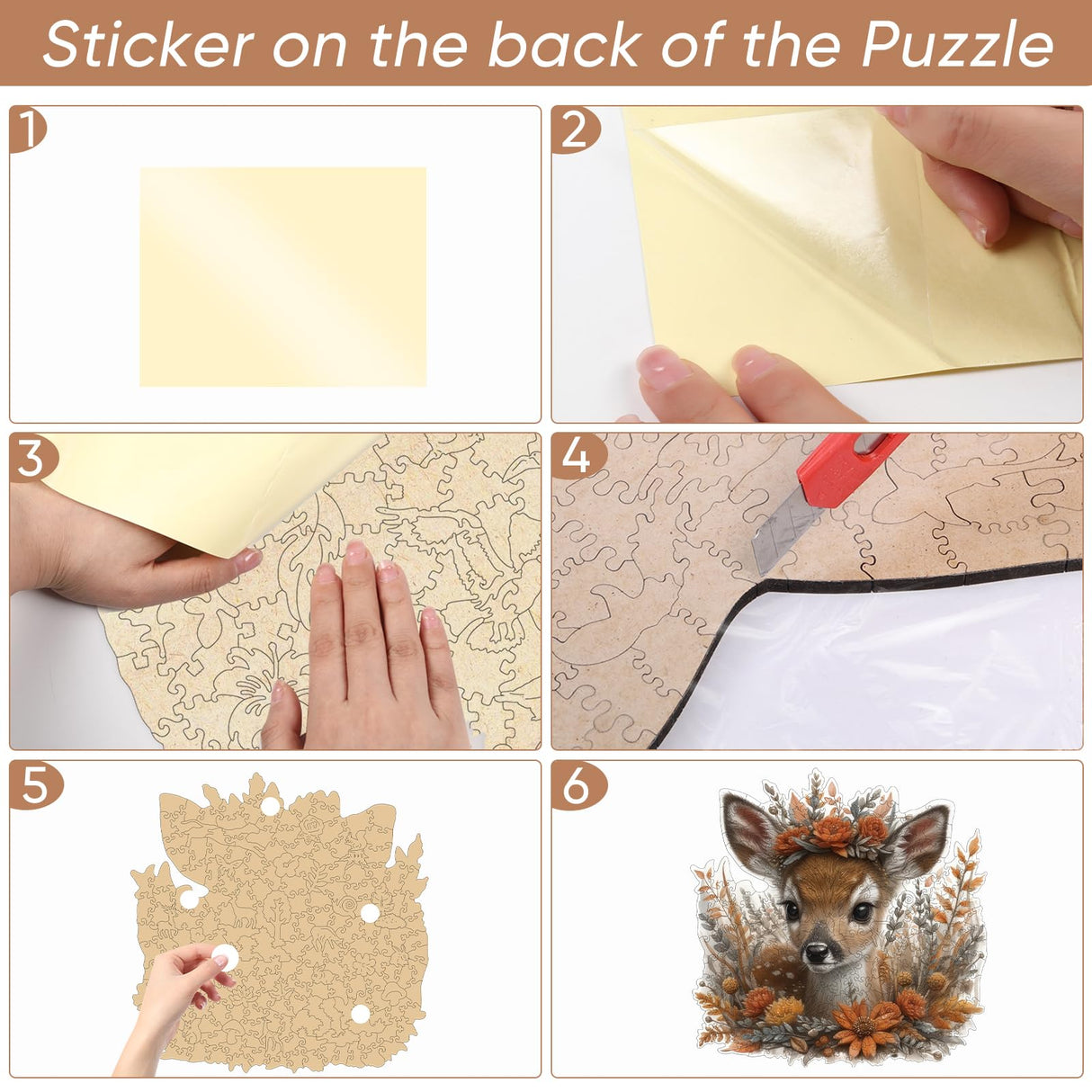 Sticker on the back of the Puzzle

1

2

3

4

5

6