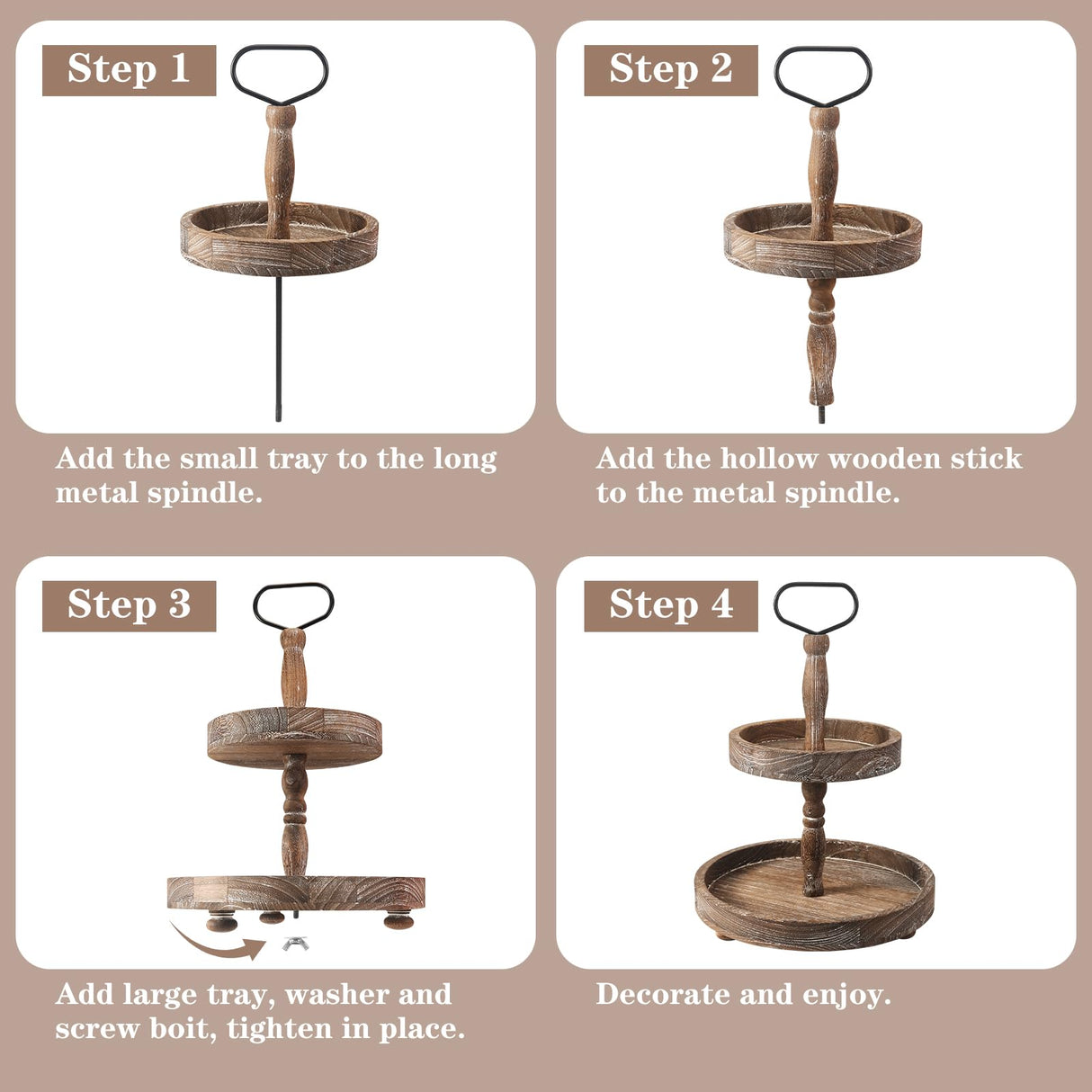 Step 1

Add the small tray to the long metal spindle.

Step 2

Add the hollow wooden stick to the metal spindle.

Step 3

Add large tray, washer and screw boit, tighten in place.

Step 4

Decorate and enjoy.