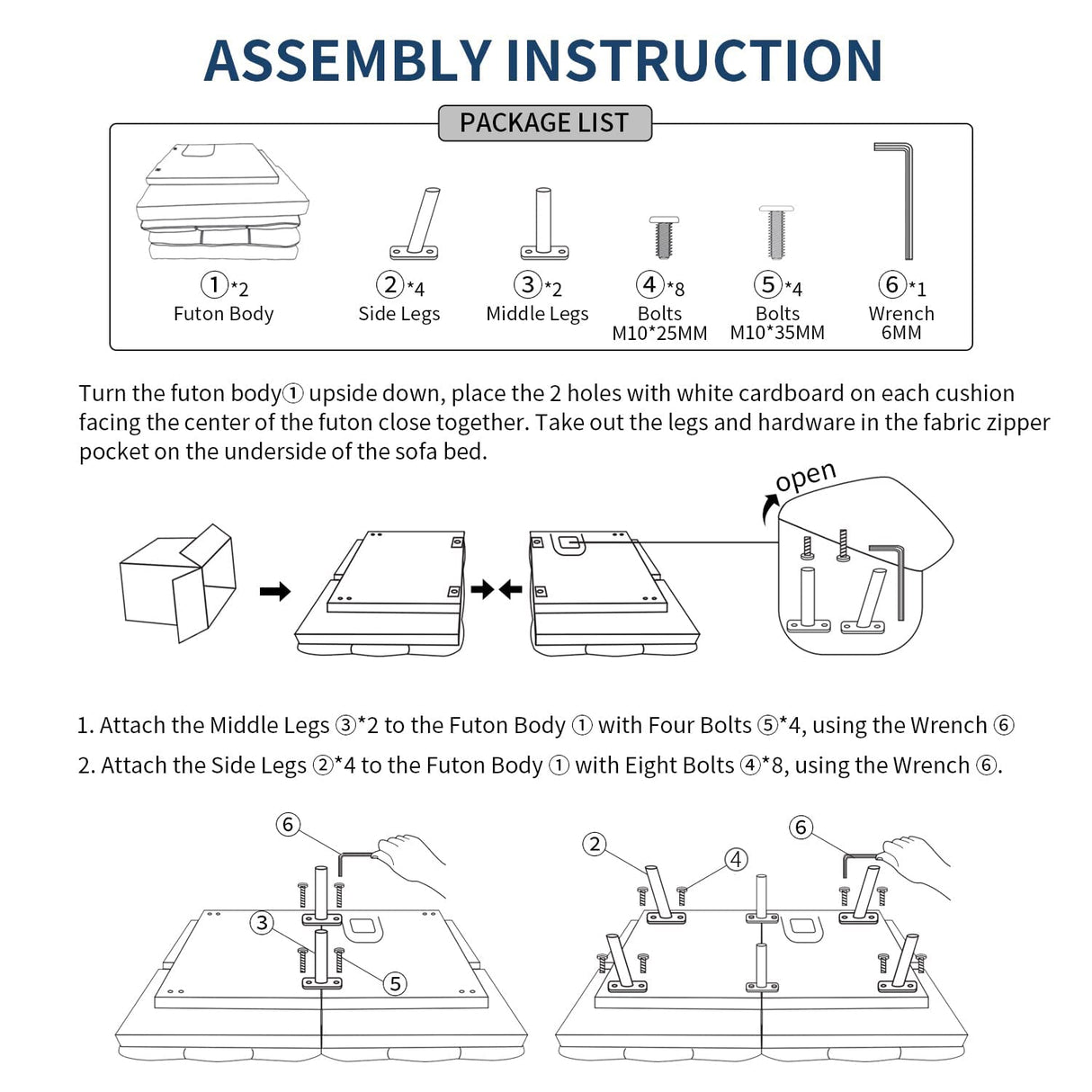 ASSEMBLY INSTRUCTION

PACKAGE LIST

①*2
Futon Body

②*4
Side Legs

③*2
Middle Legs

④*8
Bolts
M10*25MM

⑤*4
Bolts
M10*35MM

⑥*1
Wrench
6MM

Turn the futon body① upside down, place the 2 holes with white cardboard on each cushion facing the center of the futon close together. Take out the legs and hardware in the fabric zipper pocket on the underside of the sofa bed.

open

1. Attach the Middle Legs ③*2 to the Futon Body ① with Four Bolts ⑤*4, using the Wrench ⑥

2. Attach the Side Legs ②*4 to the Futon Body ① with Eight Bolts ④*8, using the Wrench ⑥.

⑥
③
⑤

②
④
⑥