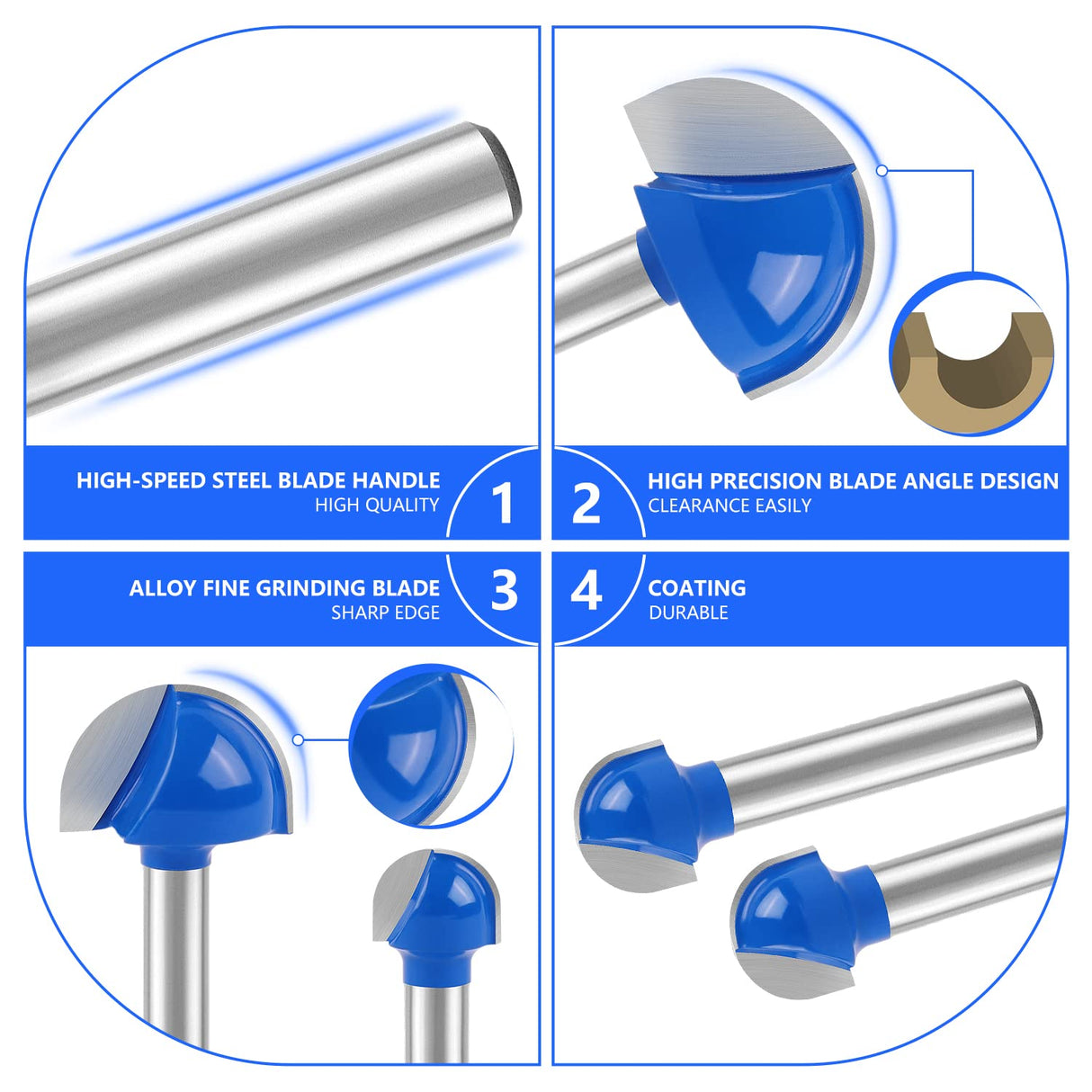 HIGH-SPEED STEEL BLADE HANDLE
HIGH QUALITY

1

2

HIGH PRECISION BLADE ANGLE DESIGN
CLEARANCE EASILY

ALLOY FINE GRINDING BLADE
SHARP EDGE

3

4

COATING
DURABLE