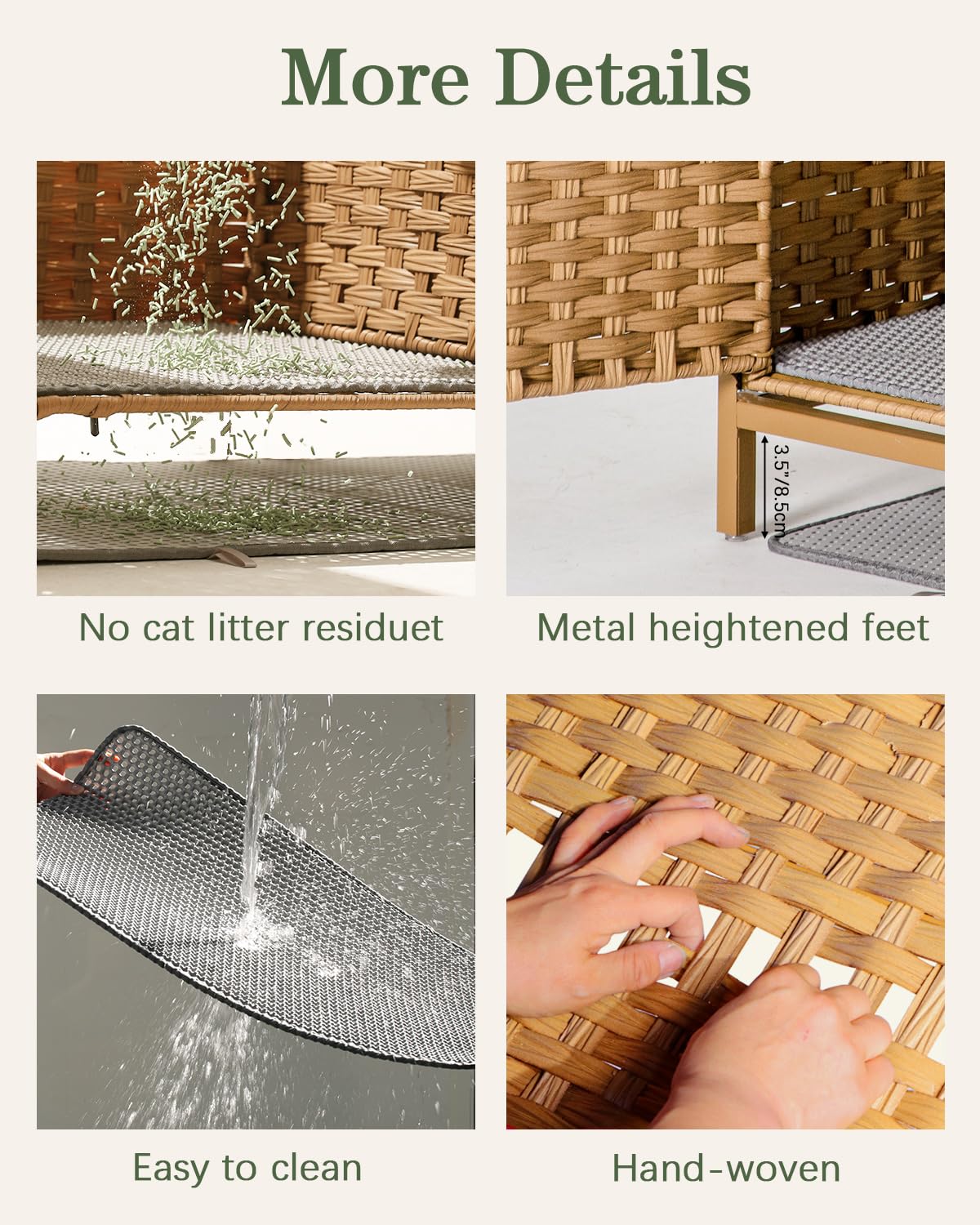 More Details

No cat litter residuet

3.5"/8.5cm

Metal heightened feet

Easy to clean

Hand-woven